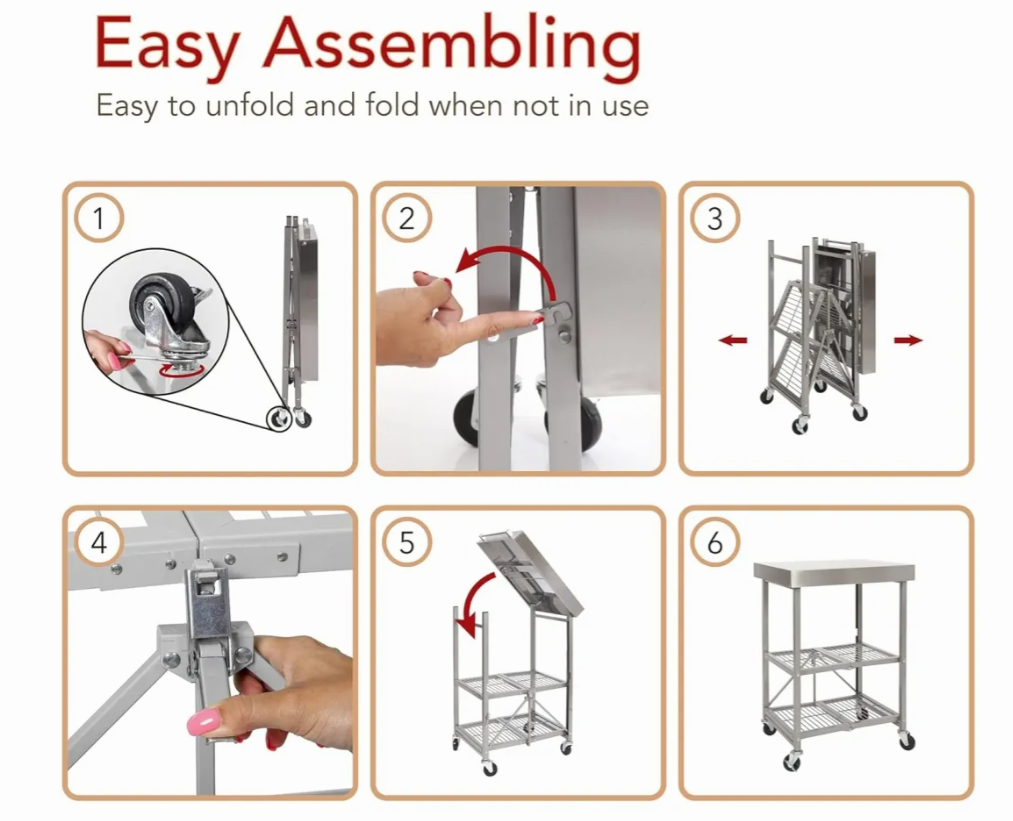 Easy Assembling

Easy to unfold and fold when not in use

1

2

3

4

5

6