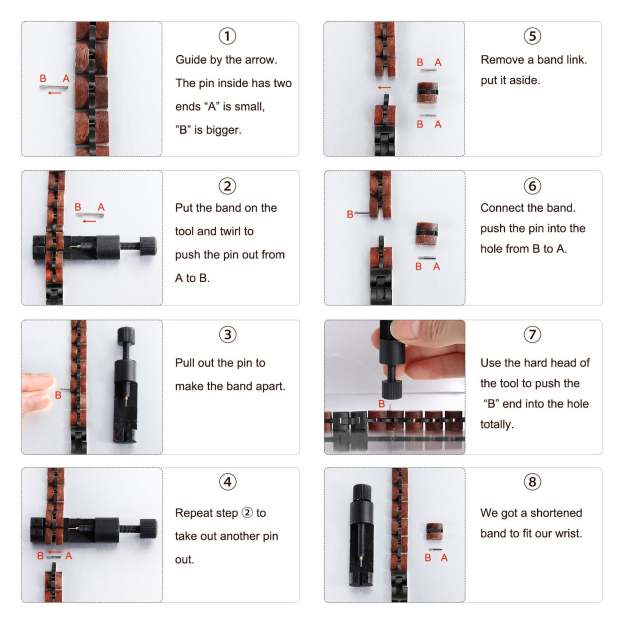 B A

①

Guide by the arrow. The pin inside has two ends "A" is small, "B" is bigger.

B A

②

Put the band on the tool and twirl to push the pin out from A to B.

B

③

Pull out the pin to make the band apart.

B A

④

Repeat step ② to take out another pin out.

B A

B A

⑤

Remove a band link. put it aside.

B

B A

⑥

Connect the band. push the pin into the hole from B to A.

B

⑦

Use the hard head of the tool to push the "B" end into the hole totally.

B A

⑧

We got a shortened band to fit our wrist.