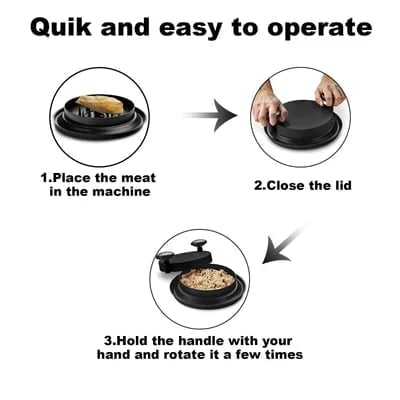 Quik and easy to operate

1.Place the meat in the machine

2.Close the lid

3.Hold the handle with your hand and rotate it a few times