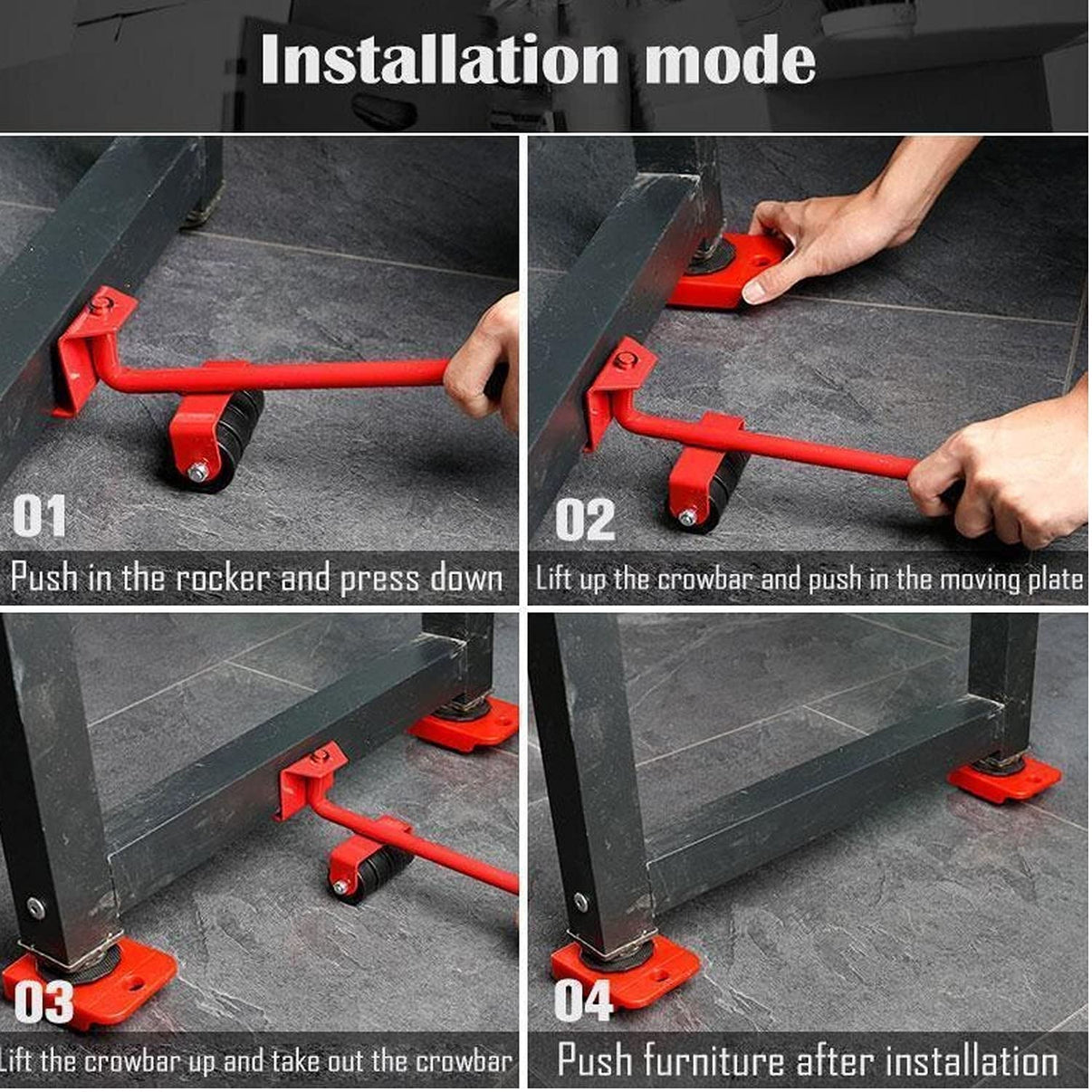 Installation mode

01

Push in the rocker and press down

02

Lift up the crowbar and push in the moving plate

03

Lift the crowbar up and take out the crowbar

04

Push furniture after installation