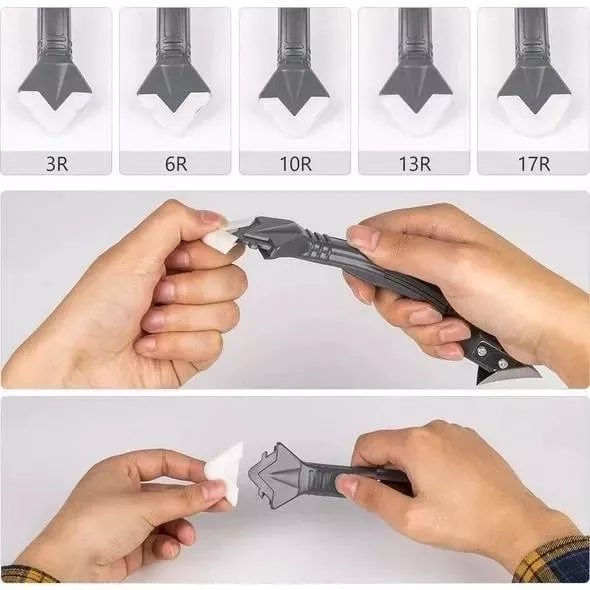 3R

6R

10R

13R

17R