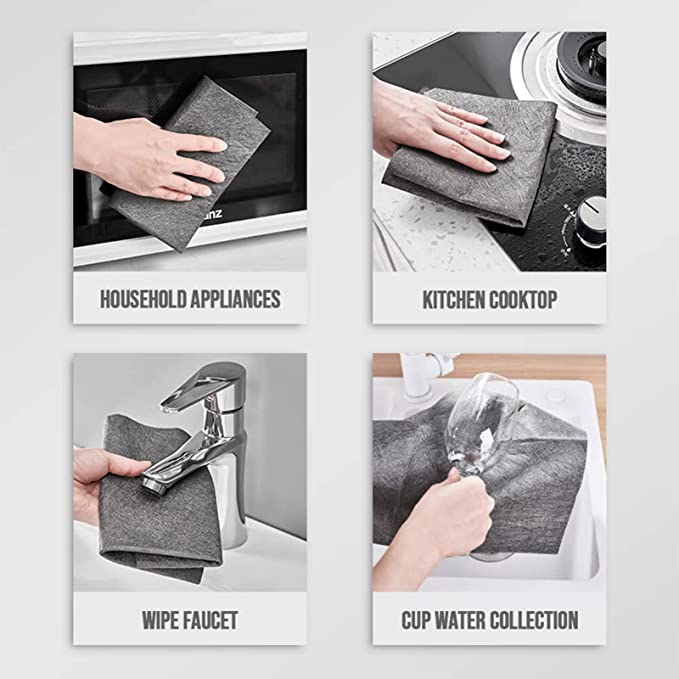 anz

HOUSEHOLD APPLIANCES

KITCHEN COOKTOP

WIPE FAUCET

CUP WATER COLLECTION