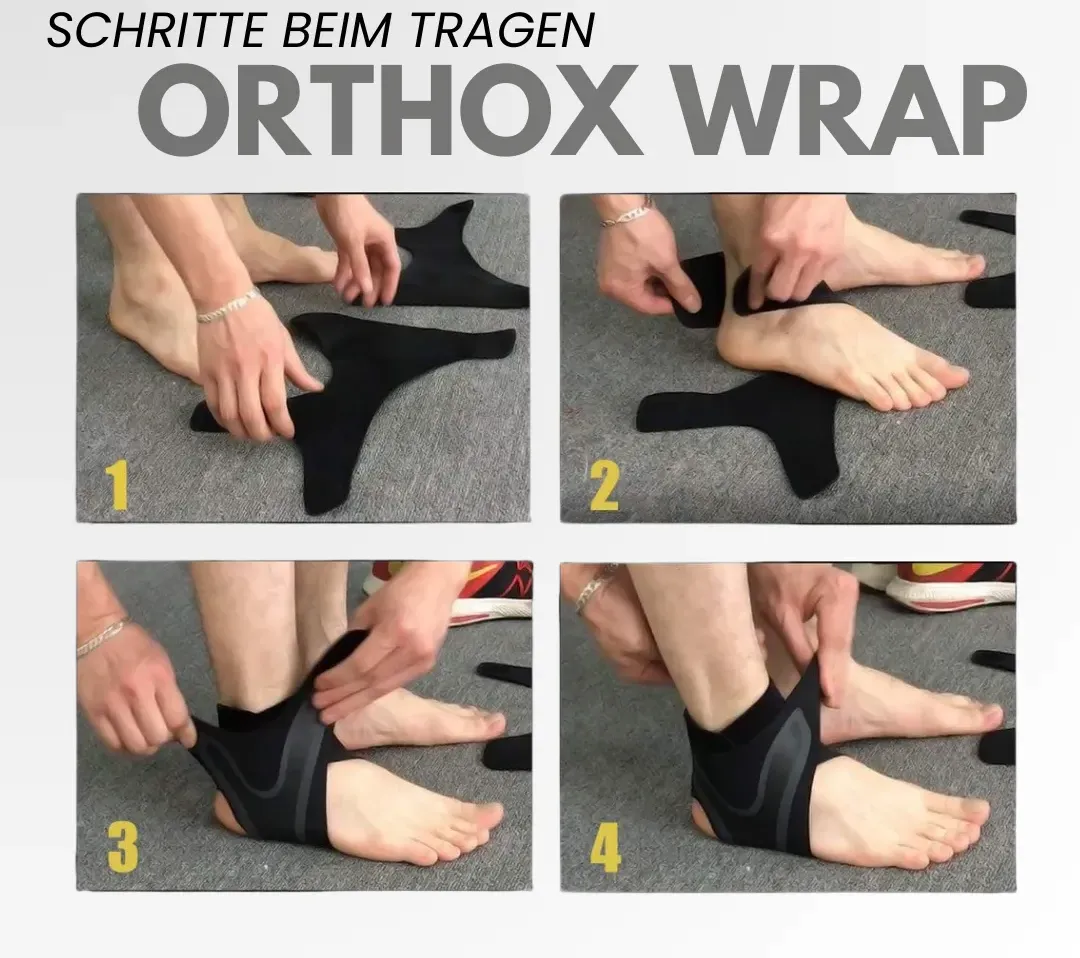 SCHRITTE BEIM TRAGEN
ORTHOX WRAP

1

2

3

4