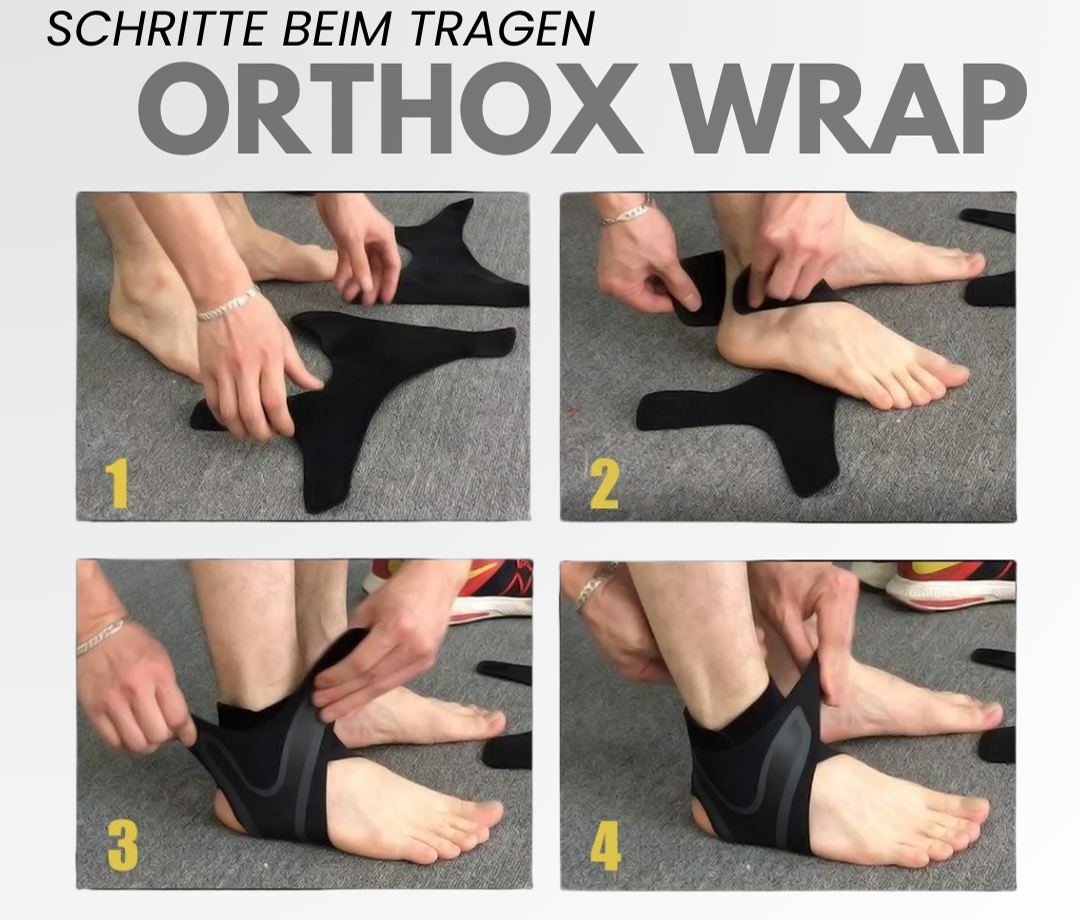 SCHRITTE BEIM TRAGEN
ORTHOX WRAP

1

2

3

4