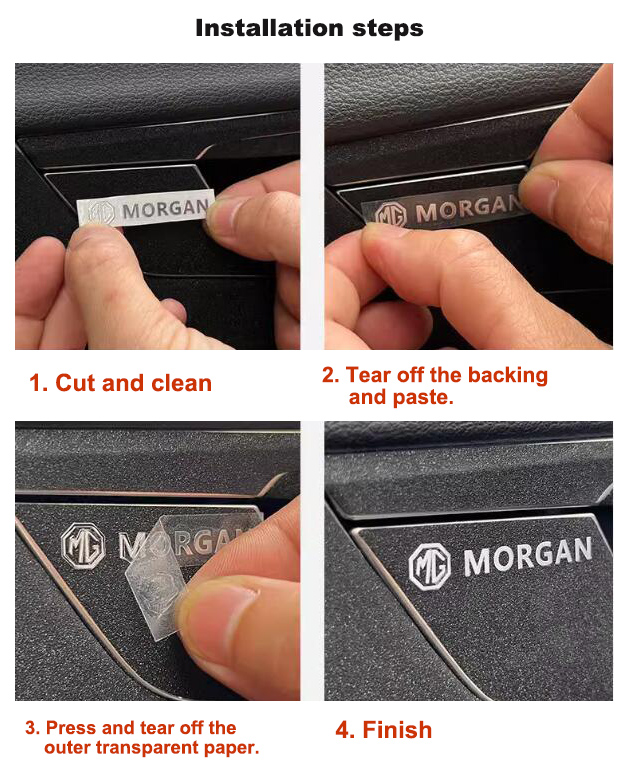 Installation steps

MG MORGAN

MG MORGAN

1. Cut and clean

2. Tear off the backing and paste.

MG MORGAN

MG MORGAN

3. Press and tear off the outer transparent paper.

4. Finish