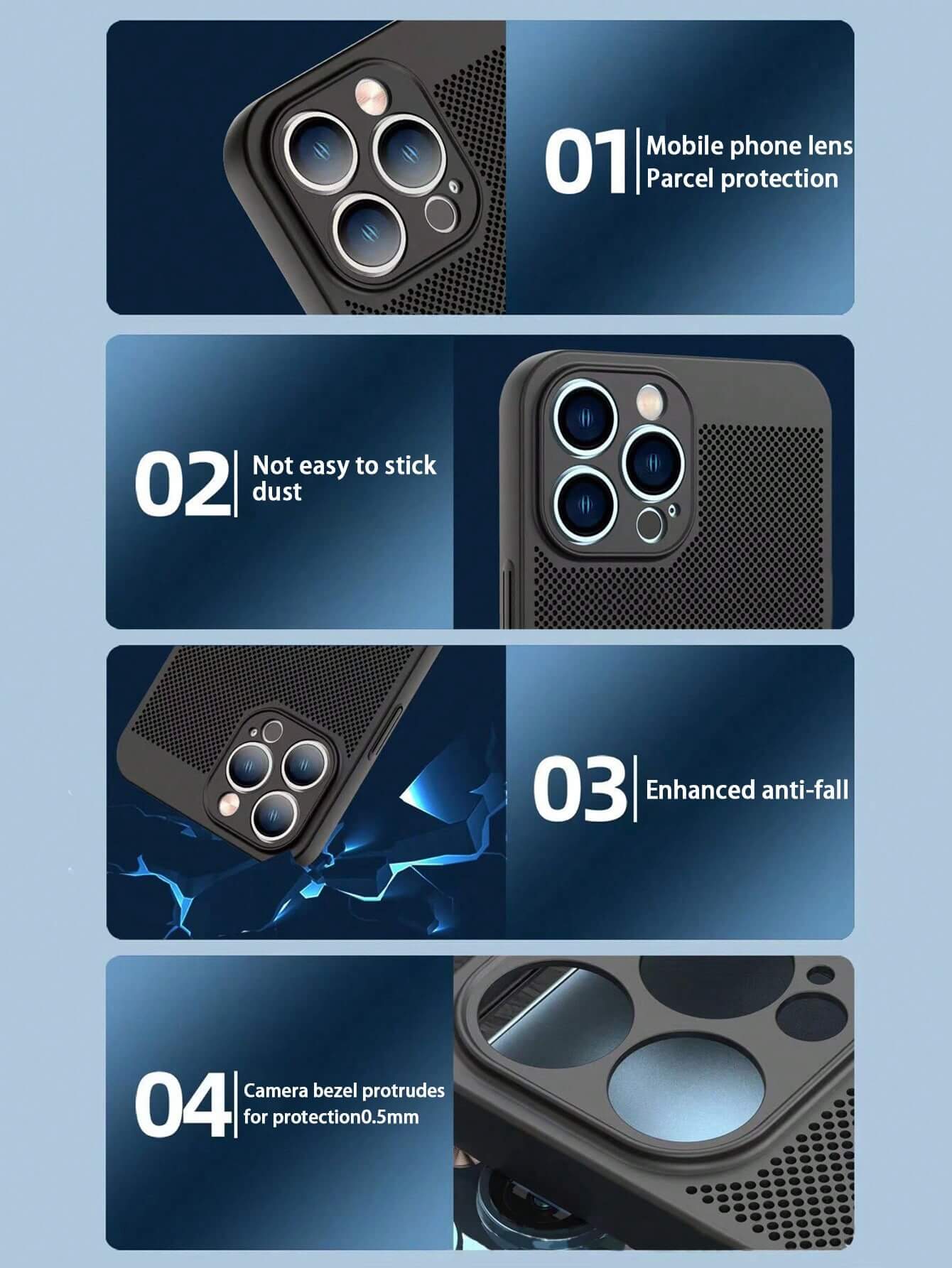 01 Mobile phone lens Parcel protection

02 Not easy to stick dust

03 Enhanced anti-fall

04 Camera bezel protrudes for protection0.5mm