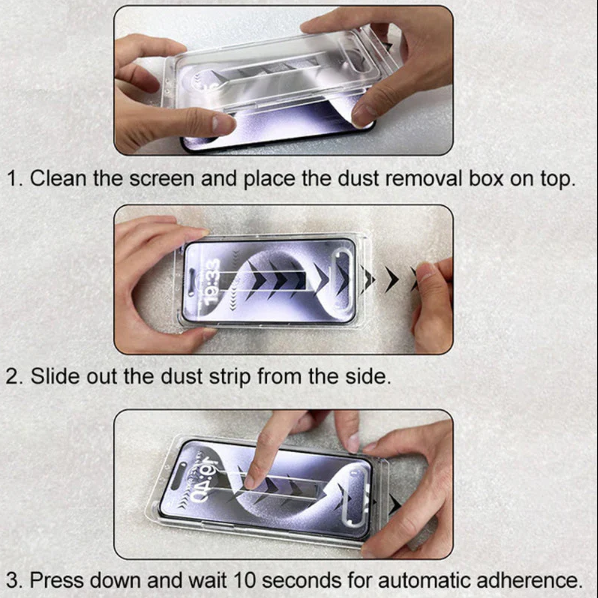 1. Clean the screen and place the dust removal box on top.

19:33

2. Slide out the dust strip from the side.

3. Press down and wait 10 seconds for automatic adherence.