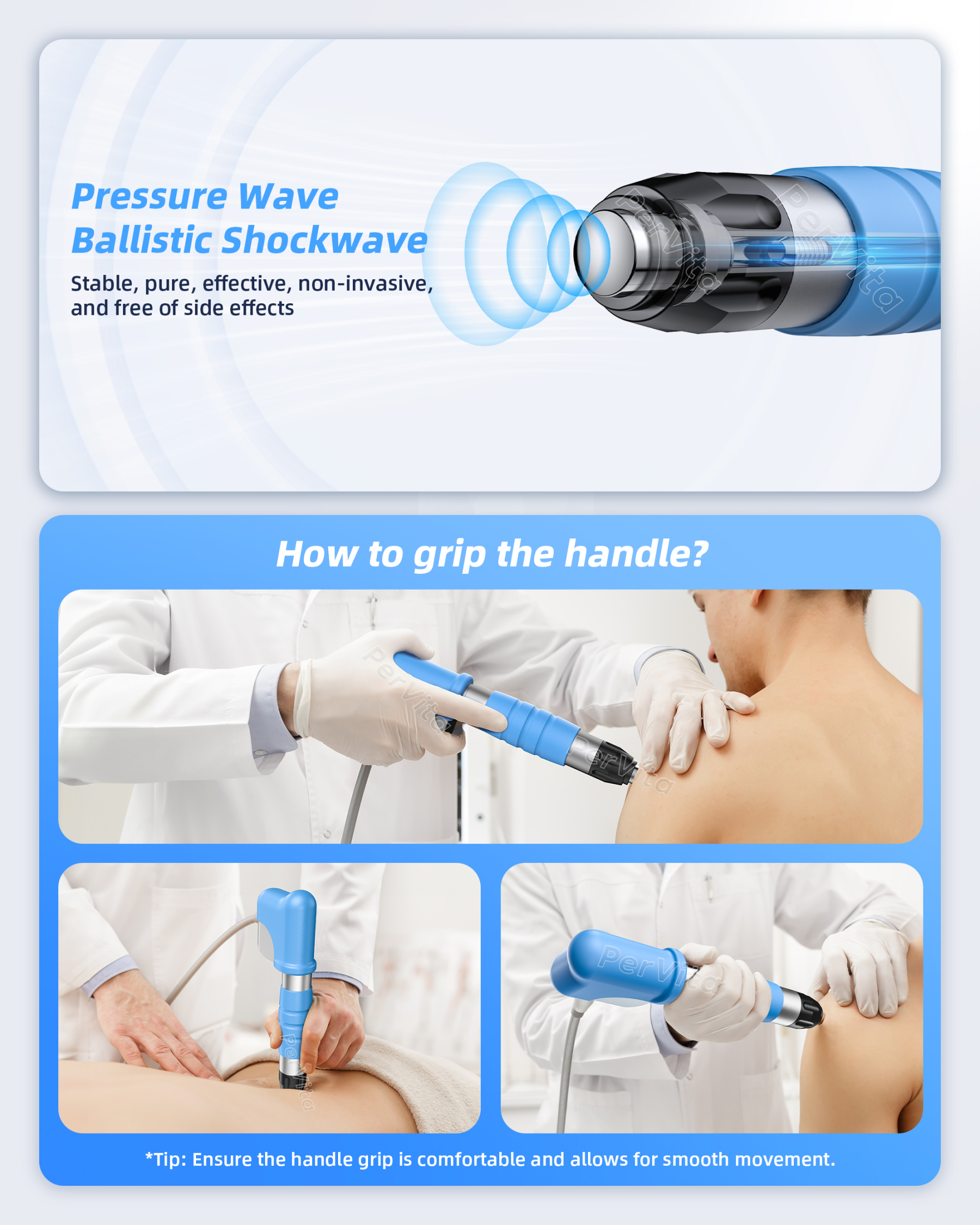 Pressure Wave
Ballistic Shockwave

Stable, pure, effective, non-invasive, and free of side effects

PerVita

PerVita

How to grip the handle?

PerVita

PerVita

PerVita

PerVita

*Tip: Ensure the handle grip is comfortable and allows for smooth movement.