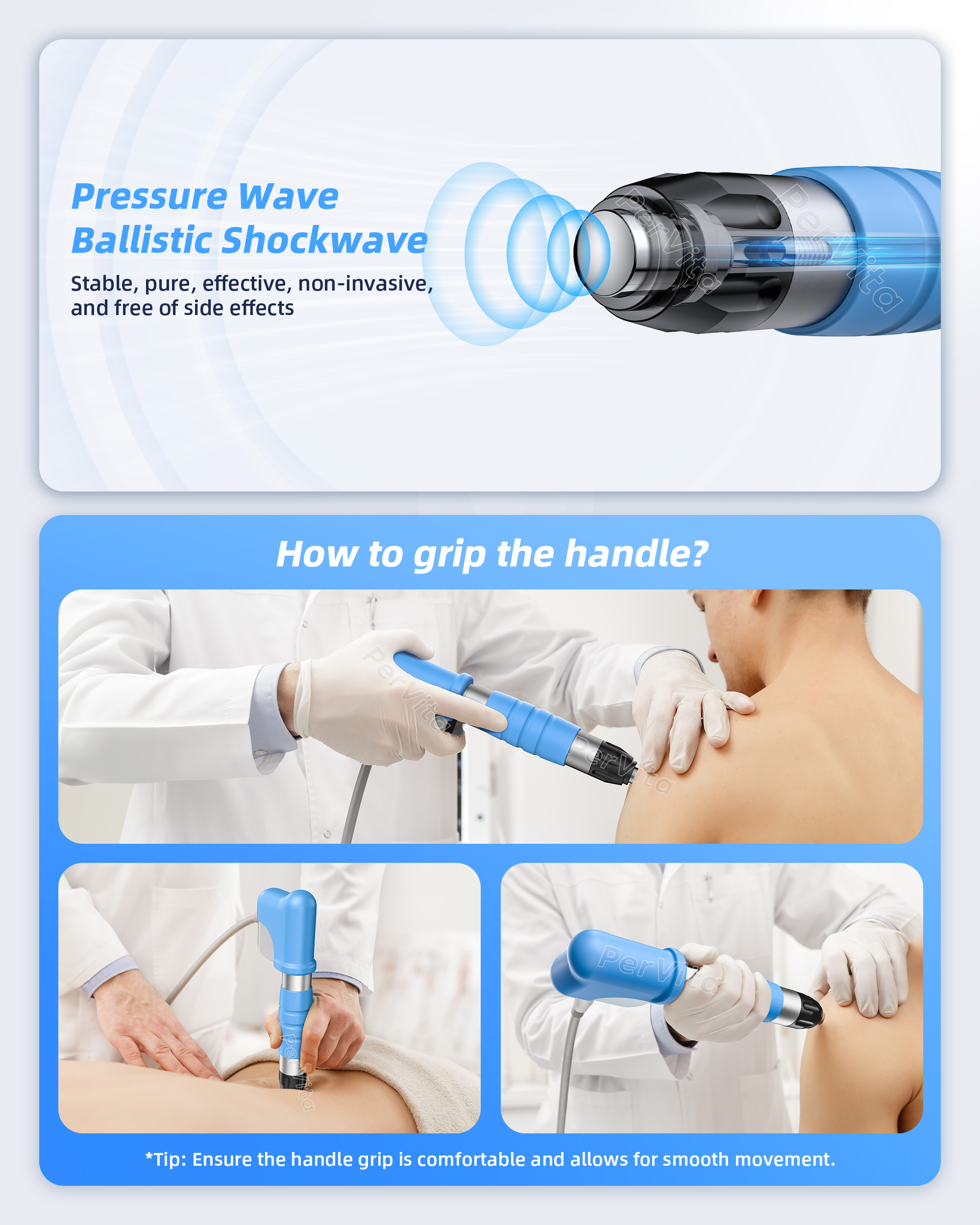 Pressure Wave
Ballistic Shockwave

Stable, pure, effective, non-invasive, and free of side effects

PerVita

PerVita

How to grip the handle?

PerVita

PerVita

PerVita

PerVita

*Tip: Ensure the handle grip is comfortable and allows for smooth movement.