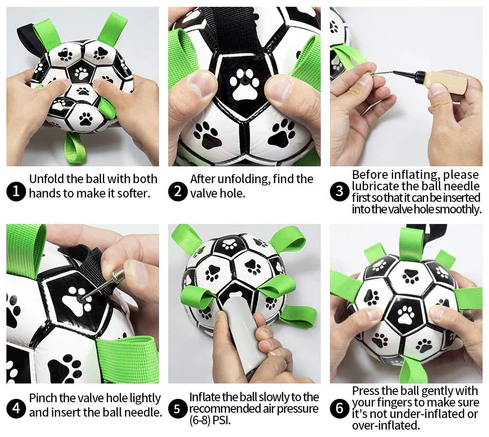 1 Unfold the ball with both hands to make it softer.

2 After unfolding, find the valve hole.

3 Before inflating, please lubricate the ball needle first so that it can be inserted into the valve hole smoothly.

4 Pinch the valve hole lightly and insert the ball needle.

5 Inflate the ball slowly to the recommended air pressure (6-8) PSI.

6 Press the ball gently with your fingers to make sure it's not under-inflated or over-inflated.