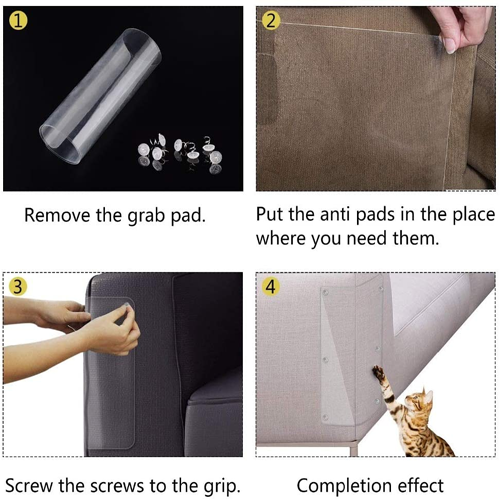 1

Remove the grab pad.

2

Put the anti pads in the place where you need them.

3

Screw the screws to the grip.

4

Completion effect