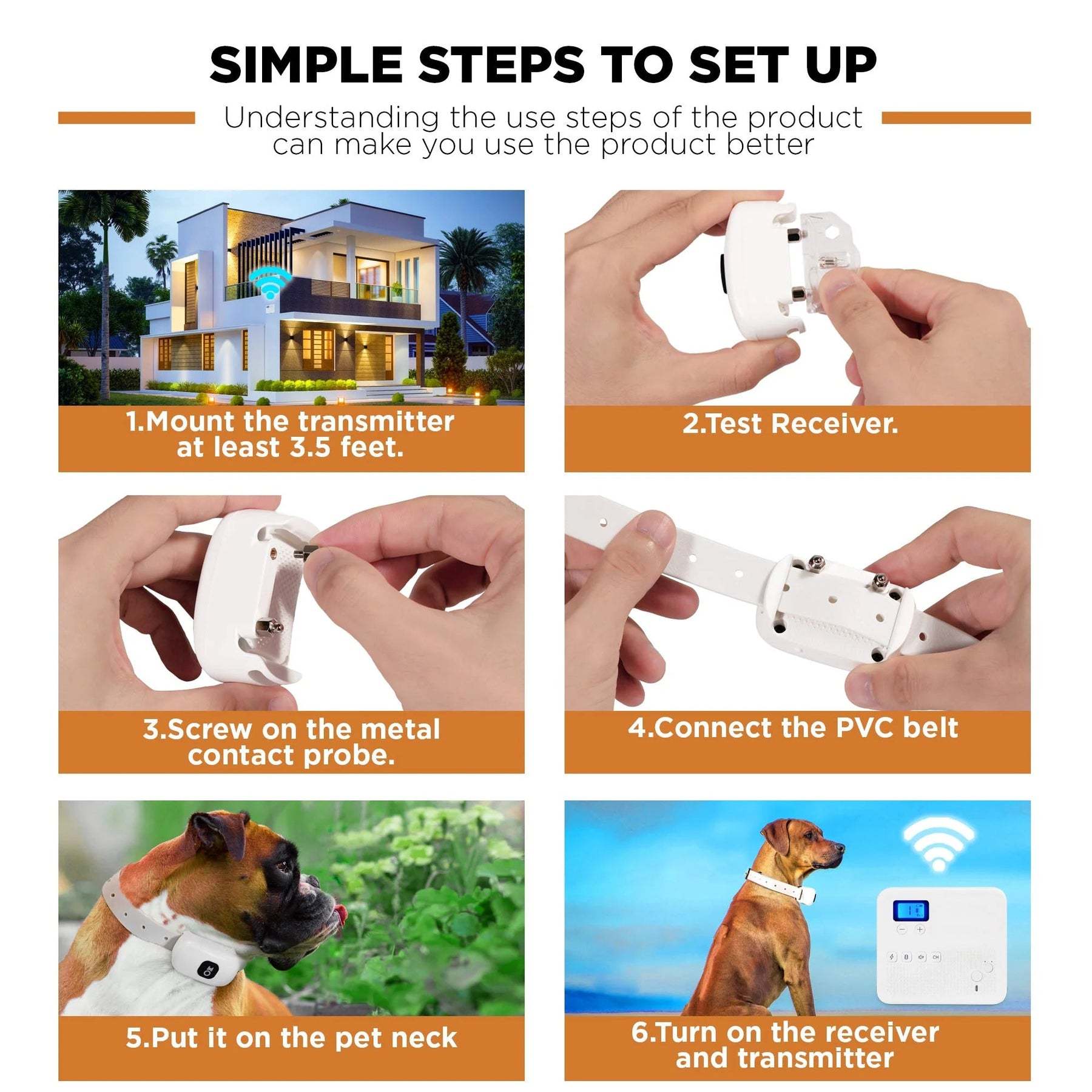 SIMPLE STEPS TO SET UP

Understanding the use steps of the product can make you use the product better

1.Mount the transmitter at least 3.5 feet.

2.Test Receiver.

3.Screw on the metal contact probe.

4.Connect the PVC belt

5.Put it on the pet neck

6.Turn on the receiver and transmitter