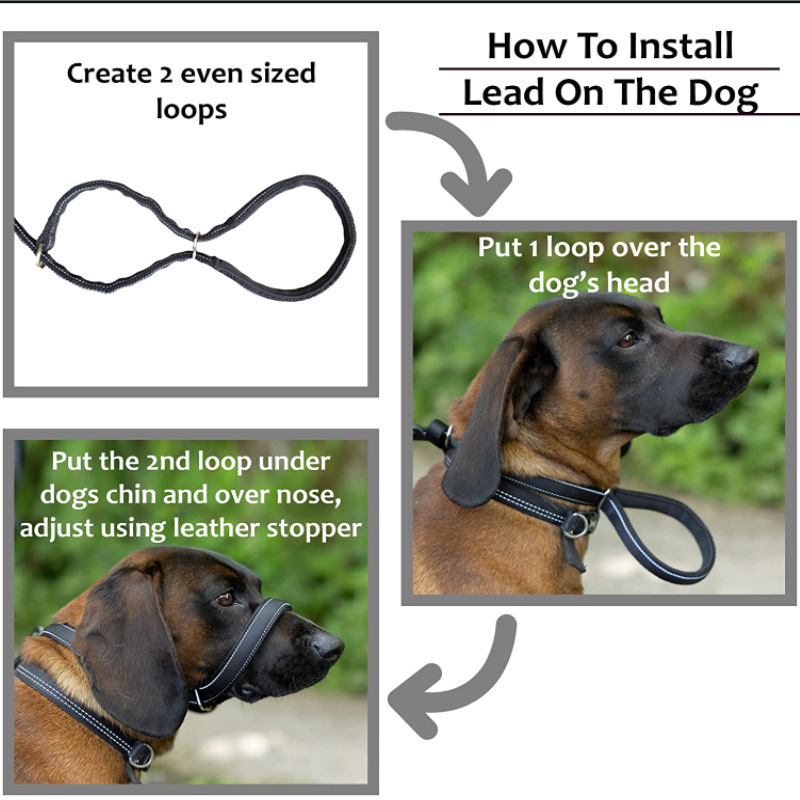 How To Install
Lead On The Dog

Create 2 even sized loops

Put 1 loop over the dog's head

Put the 2nd loop under dogs chin and over nose, adjust using leather stopper