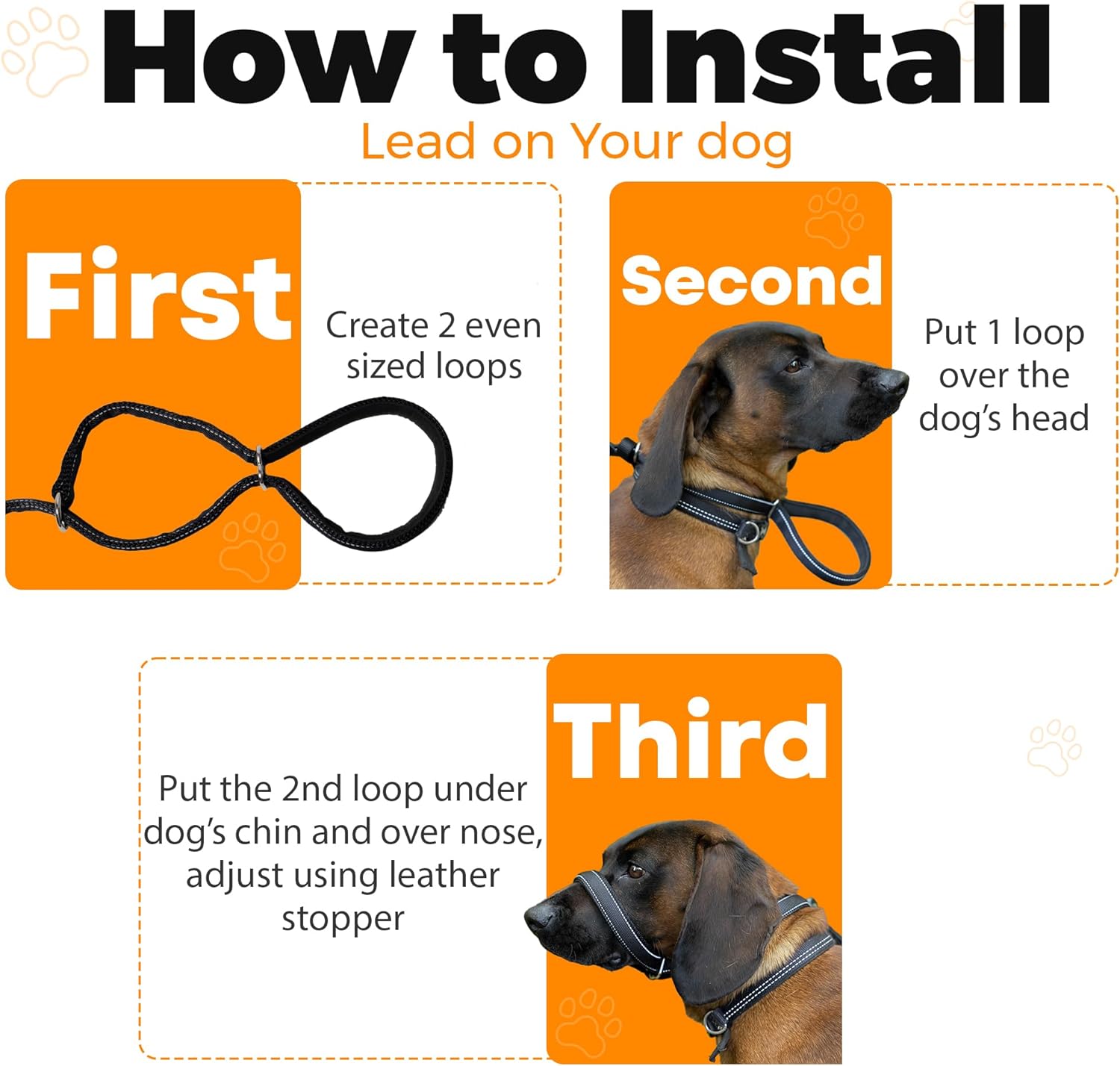 How to Install

Lead on Your dog

First

Create 2 even sized loops

Second

Put 1 loop over the dog's head

Third

Put the 2nd loop under dog's chin and over nose, adjust using leather stopper