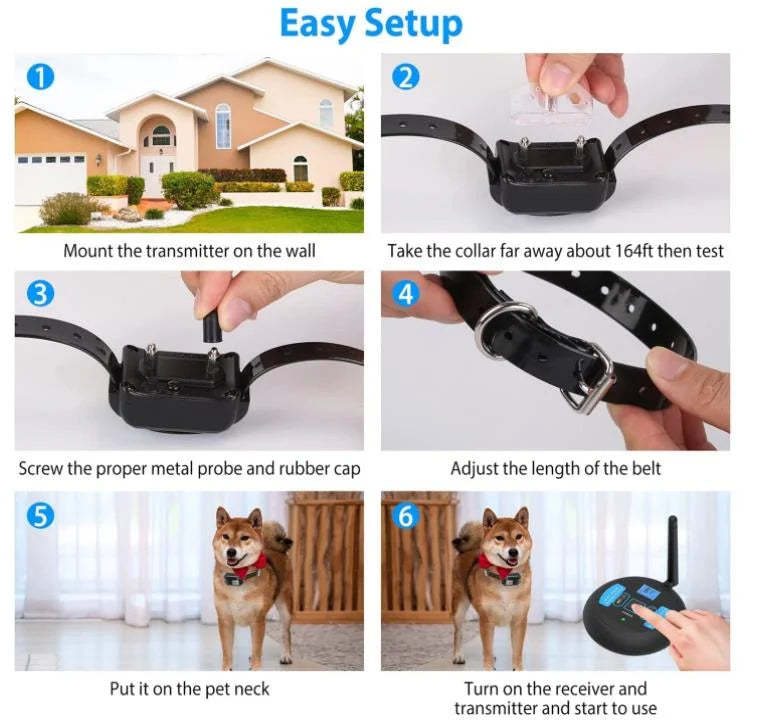 Easy Setup

1

Mount the transmitter on the wall

2

Take the collar far away about 164ft then test

3

Screw the proper metal probe and rubber cap

4

Adjust the length of the belt

5

Put it on the pet neck

6

Turn on the receiver and transmitter and start to use