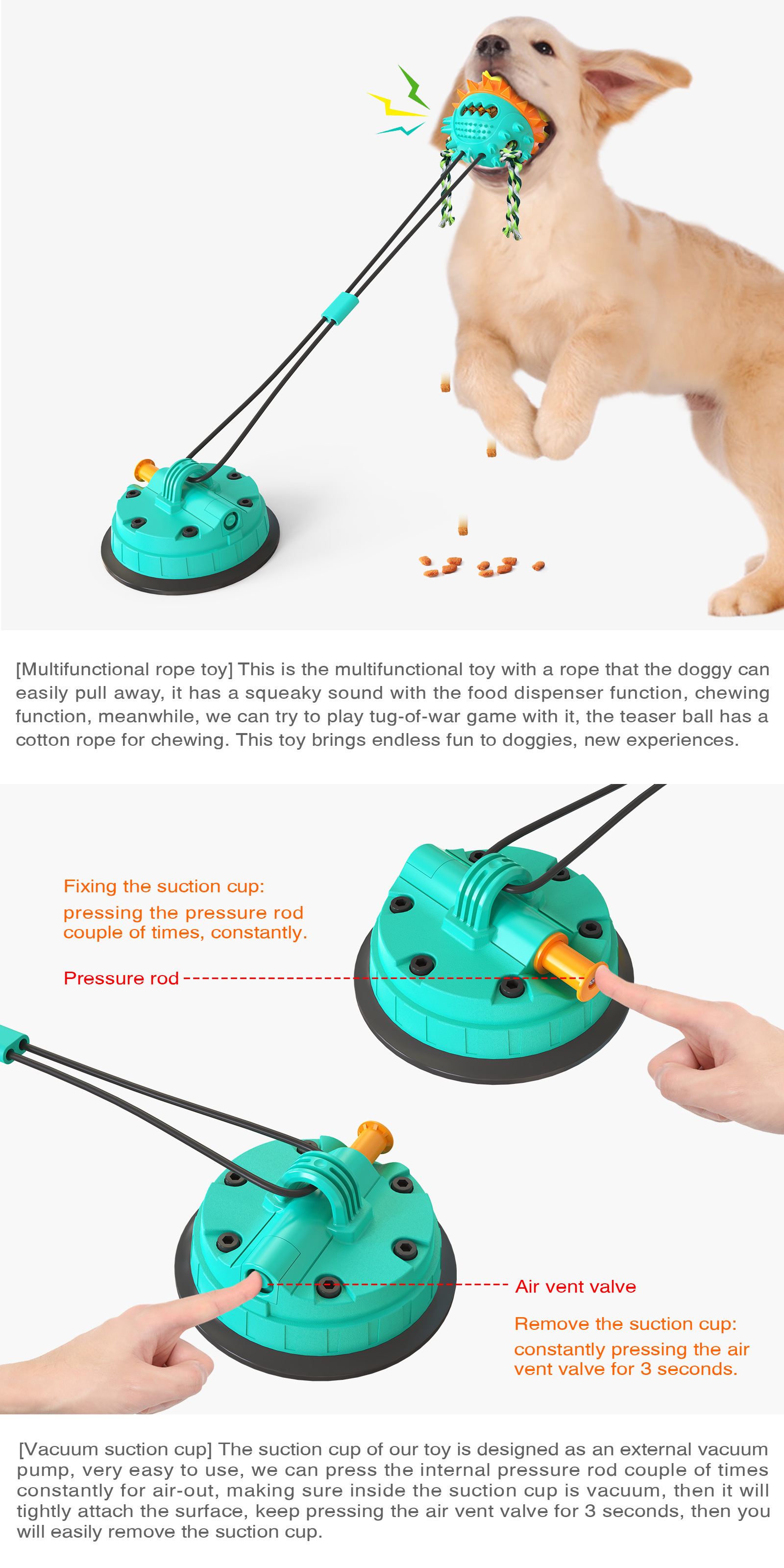 [Multifunctional rope toy] This is the multifunctional toy with a rope that the doggy can easily pull away, it has a squeaky sound with the food dispenser function, chewing function, meanwhile, we can try to play tug-of-war game with it, the teaser ball has a cotton rope for chewing. This toy brings endless fun to doggies, new experiences.

Fixing the suction cup:
pressing the pressure rod couple of times, constantly.

Pressure rod

Air vent valve

Remove the suction cup:
constantly pressing the air vent valve for 3 seconds.

[Vacuum suction cup] The suction cup of our toy is designed as an external vacuum pump, very easy to use, we can press the internal pressure rod couple of times constantly for air-out, making sure inside the suction cup is vacuum, then it will tightly attach the surface, keep pressing the air vent valve for 3 seconds, then you will easily remove the suction cup.