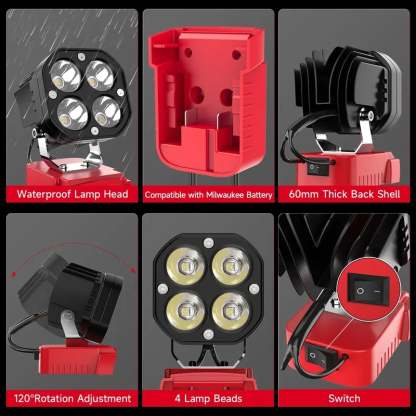 Waterproof Lamp Head

Compatible with Milwaukee Battery

60mm Thick Back Shell

120°Rotation Adjustment

4 Lamp Beads

Switch