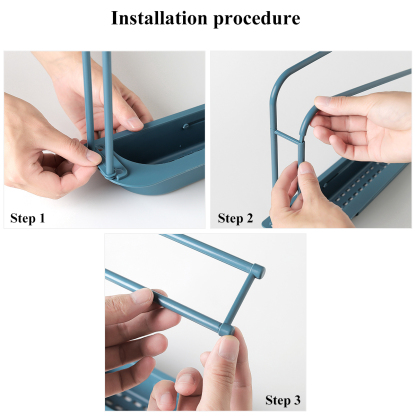 Installation procedure

Step 1

Step 2

Step 3