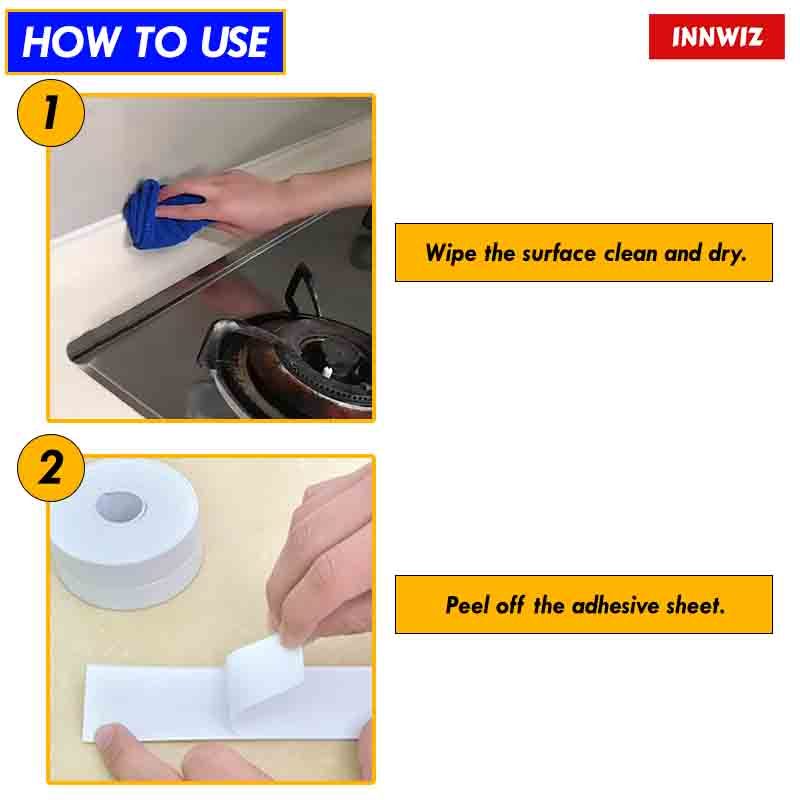 HOW TO USE

INNWIZ

1

Wipe the surface clean and dry.

2

Peel off the adhesive sheet.