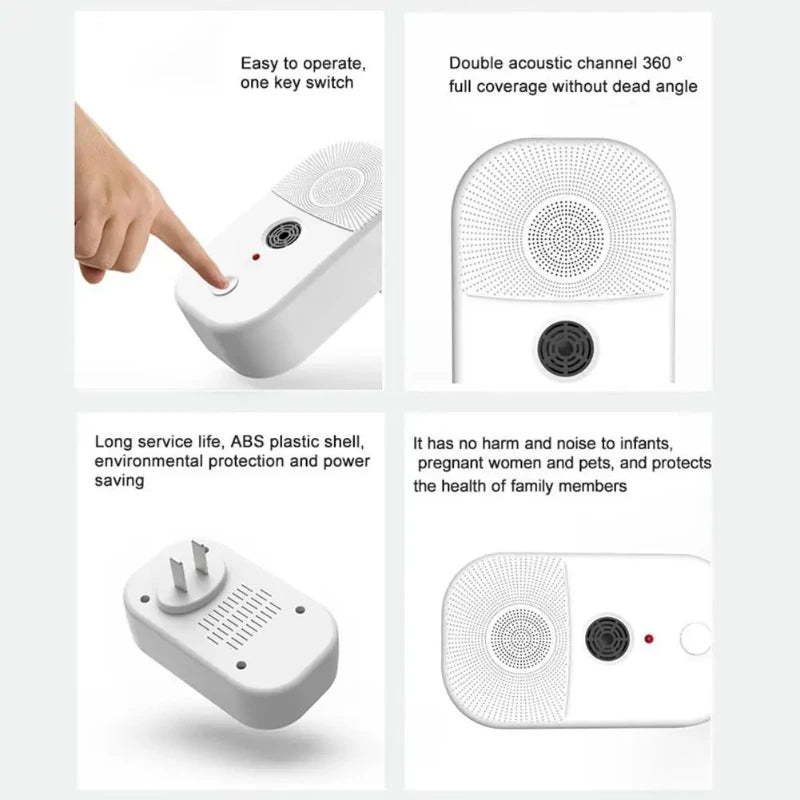 Easy to operate, one key switch

Double acoustic channel 360 ° full coverage without dead angle

Long service life, ABS plastic shell, environmental protection and power saving

It has no harm and noise to infants, pregnant women and pets, and protects the health of family members