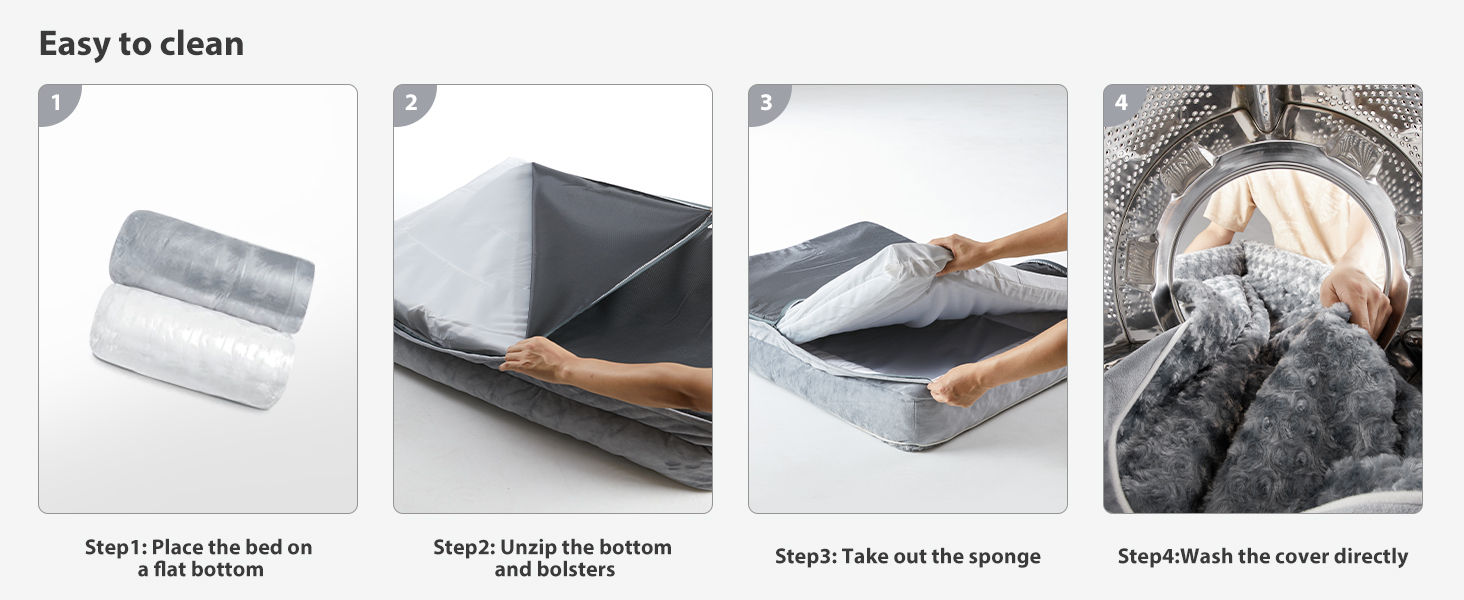 Easy to clean

1

Step1: Place the bed on a flat bottom

2

Step2: Unzip the bottom and bolsters

3

Step3: Take out the sponge

4

Step4:Wash the cover directly