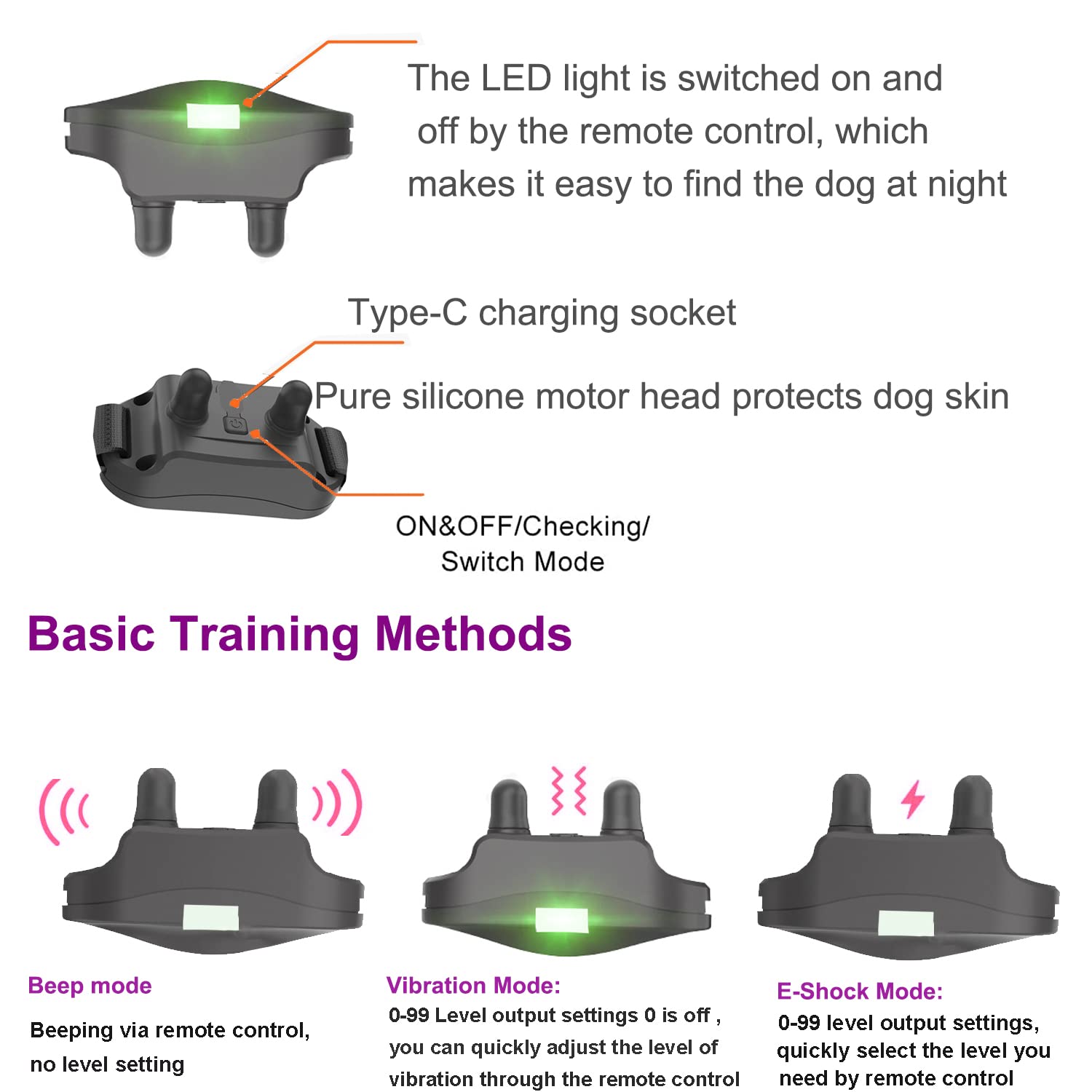 The LED light is switched on and off by the remote control, which makes it easy to find the dog at night

Type-C charging socket

Pure silicone motor head protects dog skin

ON&OFF/Checking/ Switch Mode

Basic Training Methods

Beep mode

Beeping via remote control, no level setting

Vibration Mode:

0-99 Level output settings 0 is off , you can quickly adjust the level of vibration through the remote control

E-Shock Mode:

0-99 level output settings, quickly select the level you need by remote control