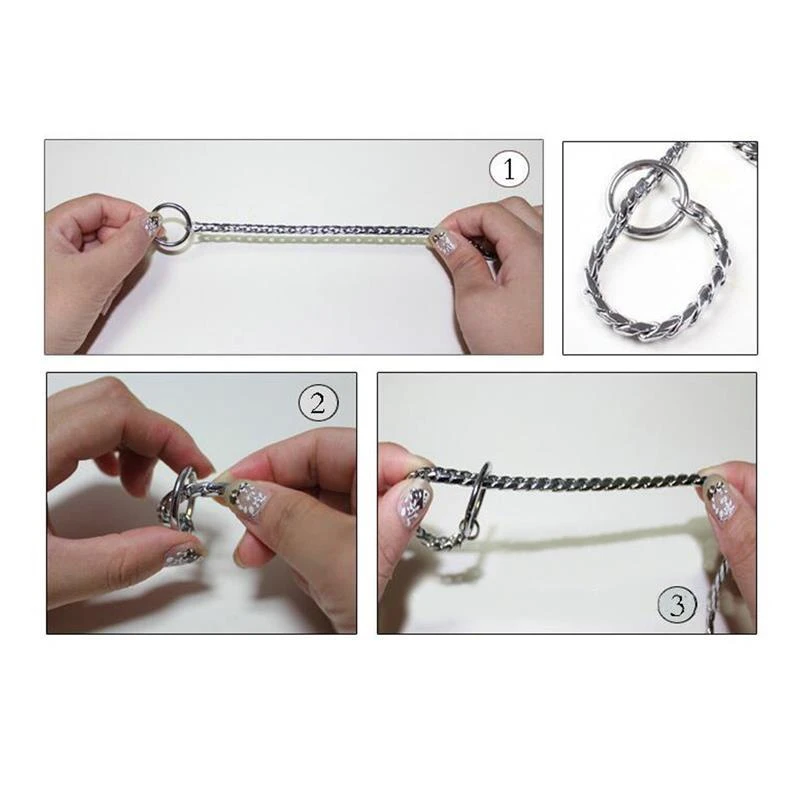 1

2

3