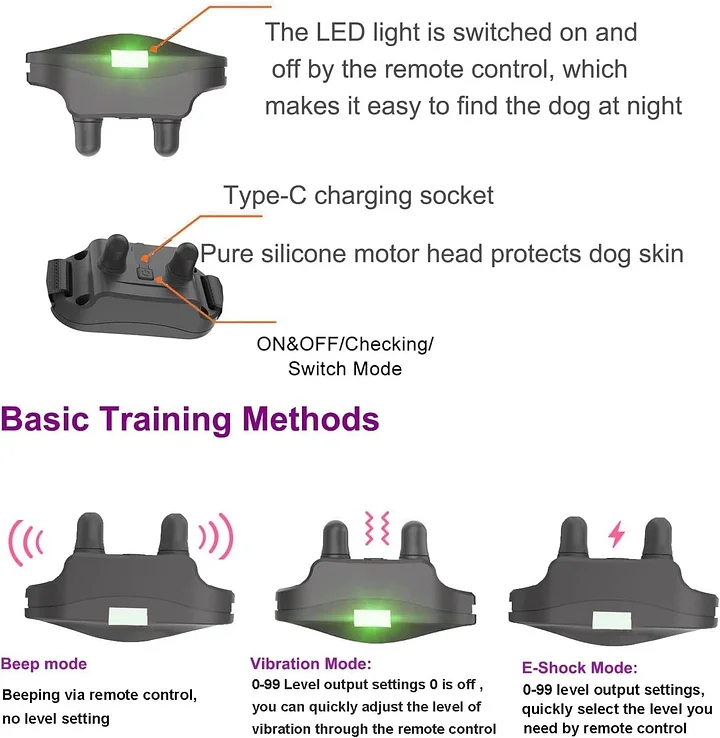 The LED light is switched on and off by the remote control, which makes it easy to find the dog at night

Type-C charging socket

Pure silicone motor head protects dog skin

ON&OFF/Checking/ Switch Mode

Basic Training Methods

Beep mode

Beeping via remote control, no level setting

Vibration Mode:

0-99 Level output settings 0 is off , you can quickly adjust the level of vibration through the remote control

E-Shock Mode:

0-99 level output settings, quickly select the level you need by remote control