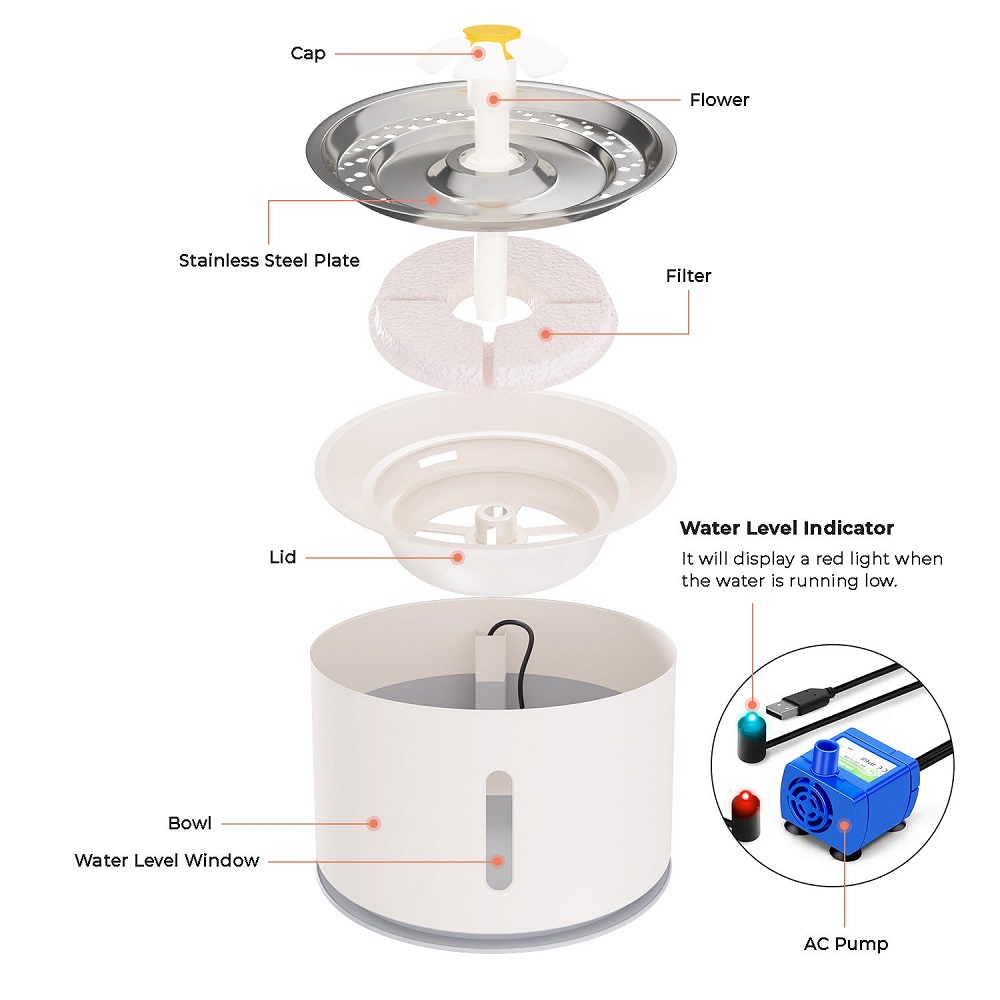 Cap

Flower

Stainless Steel Plate

Filter

Lid

Water Level Indicator

It will display a red light when the water is running low.

Bowl

Water Level Window

AC Pump