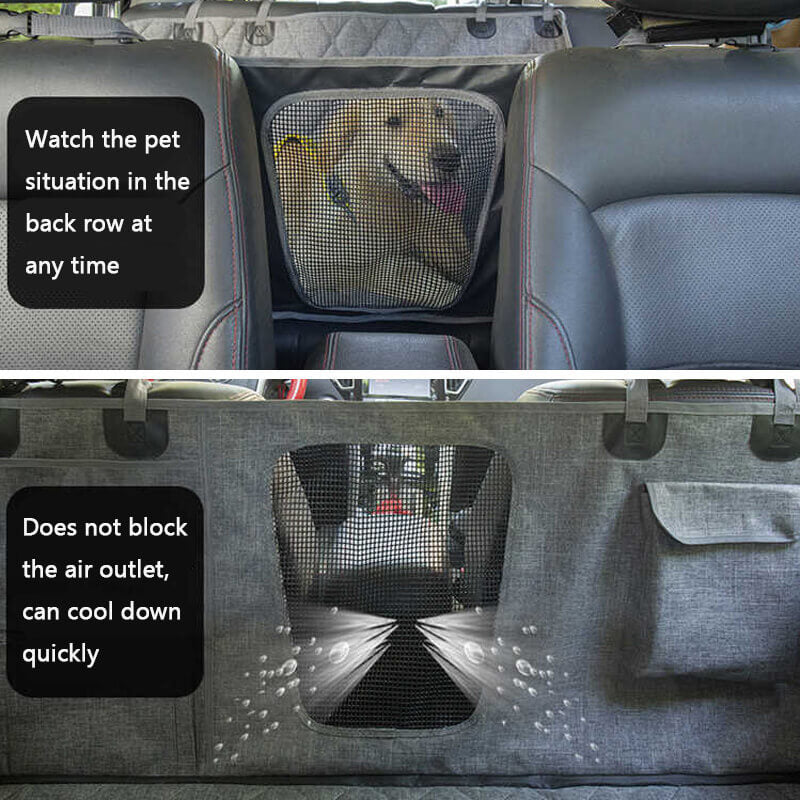 Watch the pet situation in the back row at any time

Does not block the air outlet, can cool down quickly