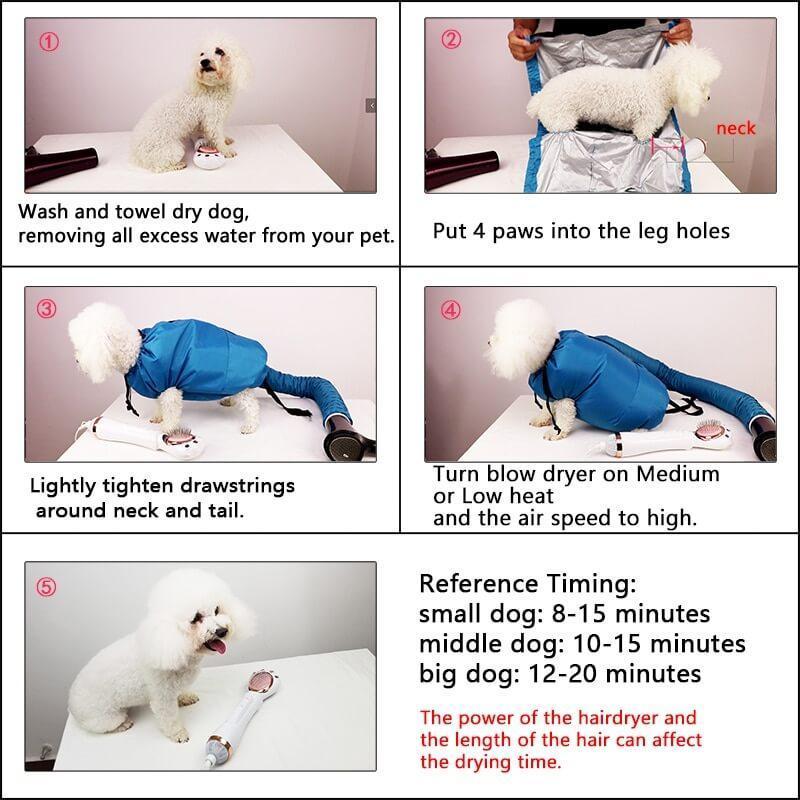 ①

Wash and towel dry dog, removing all excess water from your pet.

②

neck

Put 4 paws into the leg holes

③

Lightly tighten drawstrings around neck and tail.

④

Turn blow dryer on Medium or Low heat
and the air speed to high.

⑤

Reference Timing:
small dog: 8-15 minutes
middle dog: 10-15 minutes
big dog: 12-20 minutes

The power of the hairdryer and the length of the hair can affect the drying time.