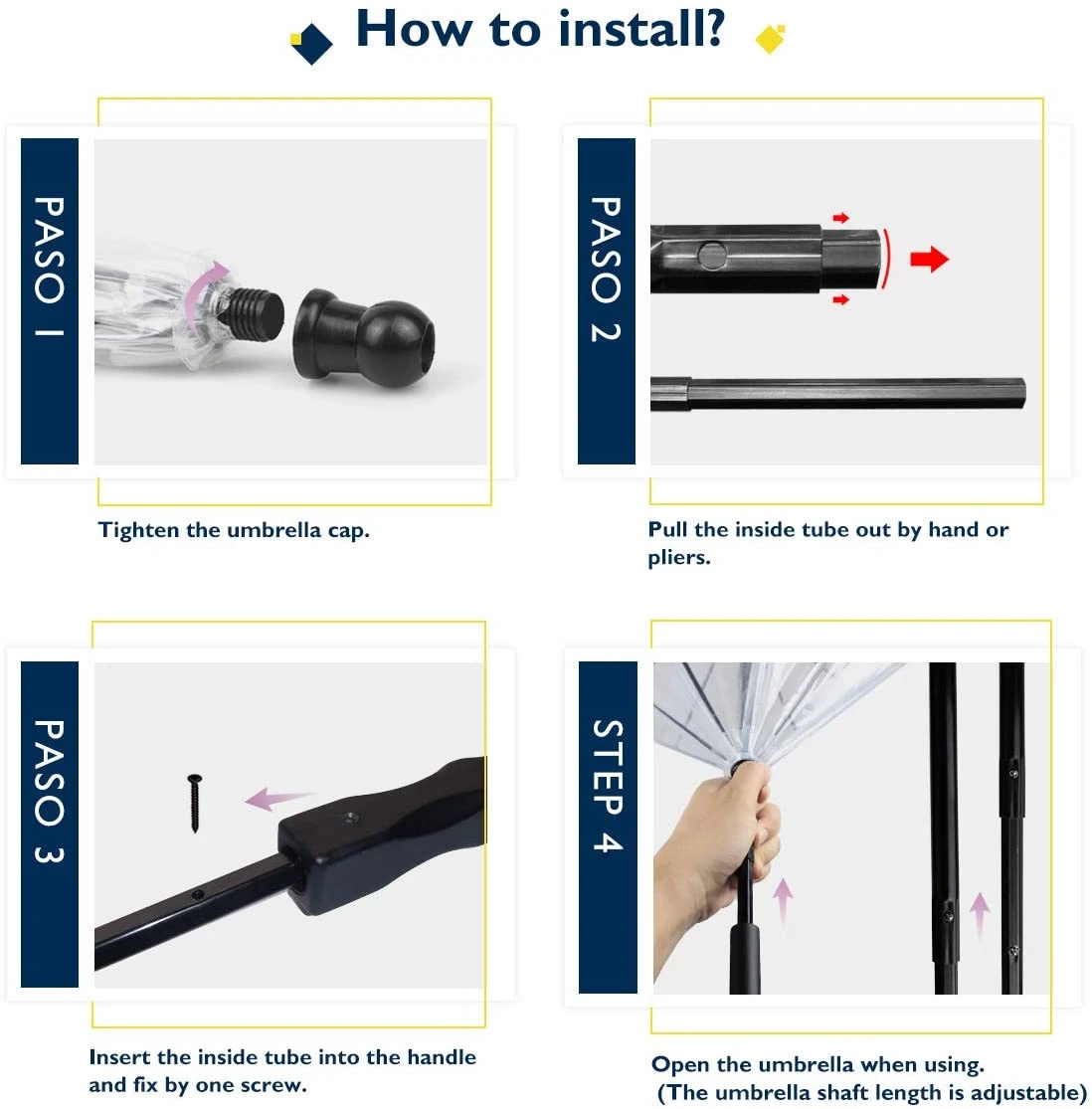 How to install?

PASO 1

Tighten the umbrella cap.

PASO 2

Pull the inside tube out by hand or pliers.

PASO 3

Insert the inside tube into the handle and fix by one screw.

STEP 4

Open the umbrella when using. (The umbrella shaft length is adjustable)