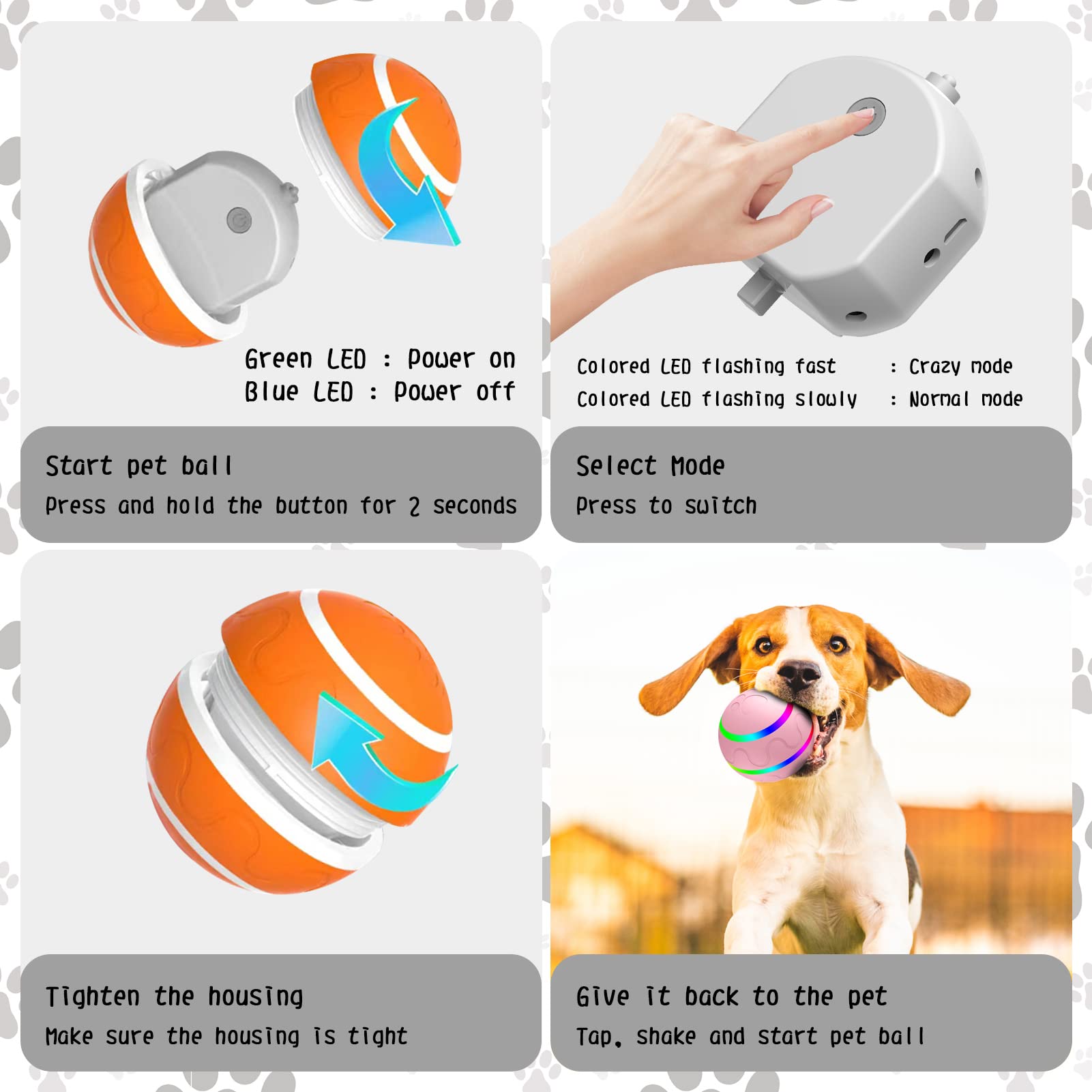 Green LED : Power on
Blue LED : Power off

Start pet ball
Press and hold the button for 2 seconds

Colored LED flashing fast : Crazy mode
Colored LED flashing slowly : Normal mode

Select Mode
Press to switch

Tighten the housing
Make sure the housing is tight

Give it back to the pet
Tap, shake and start pet ball