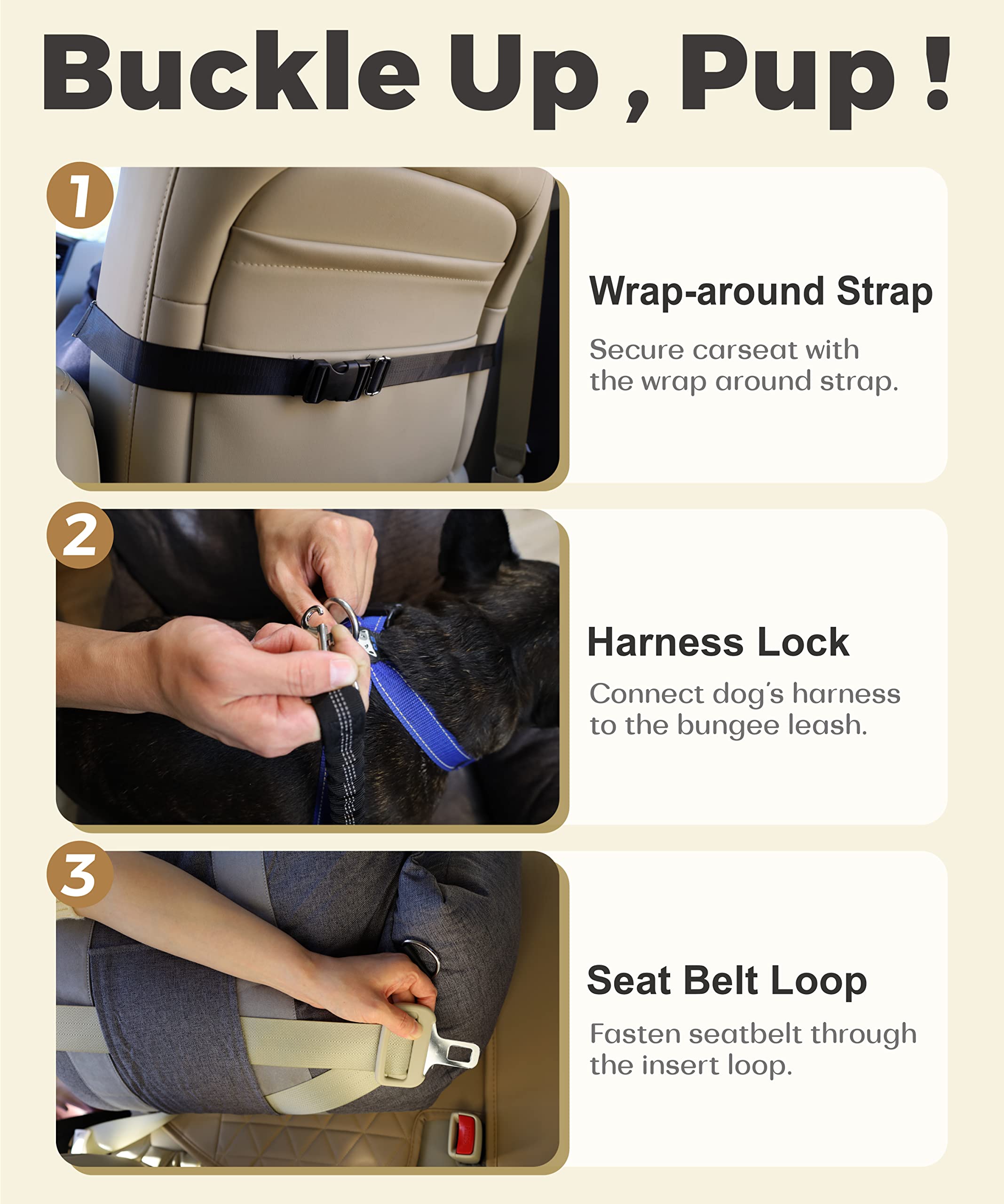 Buckle Up , Pup !

1

Wrap-around Strap

Secure carseat with the wrap around strap.

2

Harness Lock

Connect dog's harness to the bungee leash.

3

Seat Belt Loop

Fasten seatbelt through the insert loop.