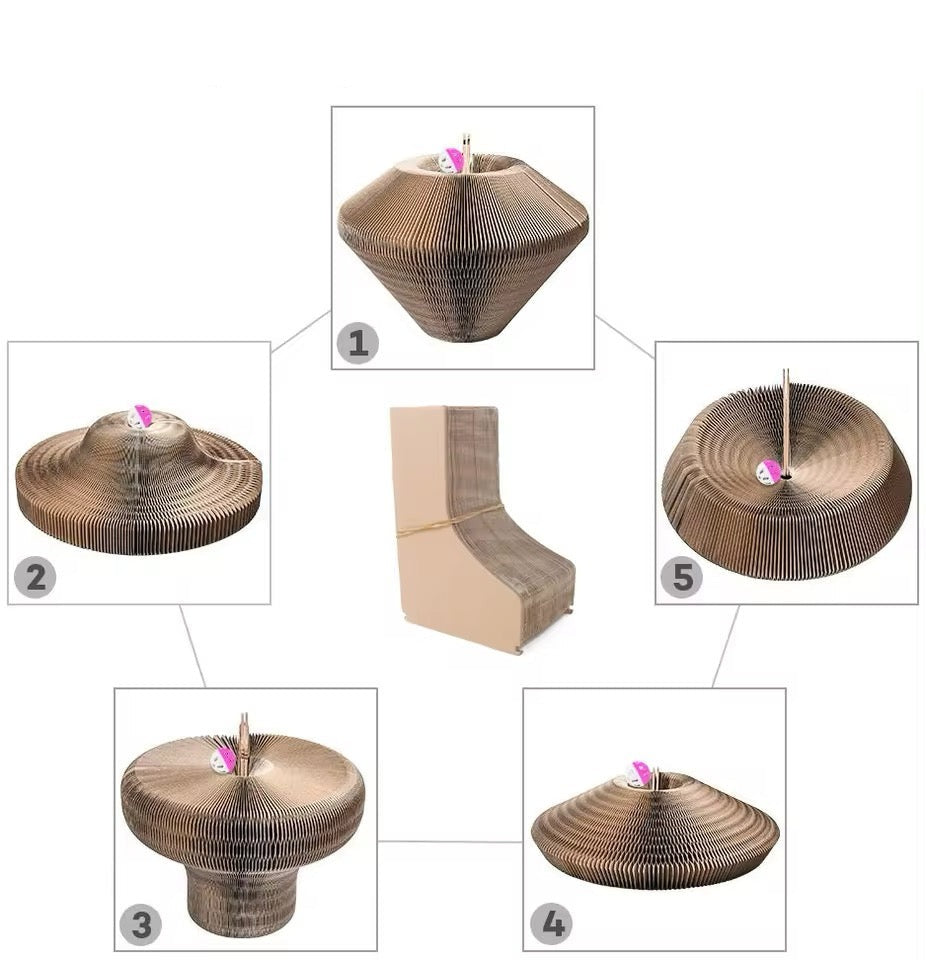 1

2

5

3

4