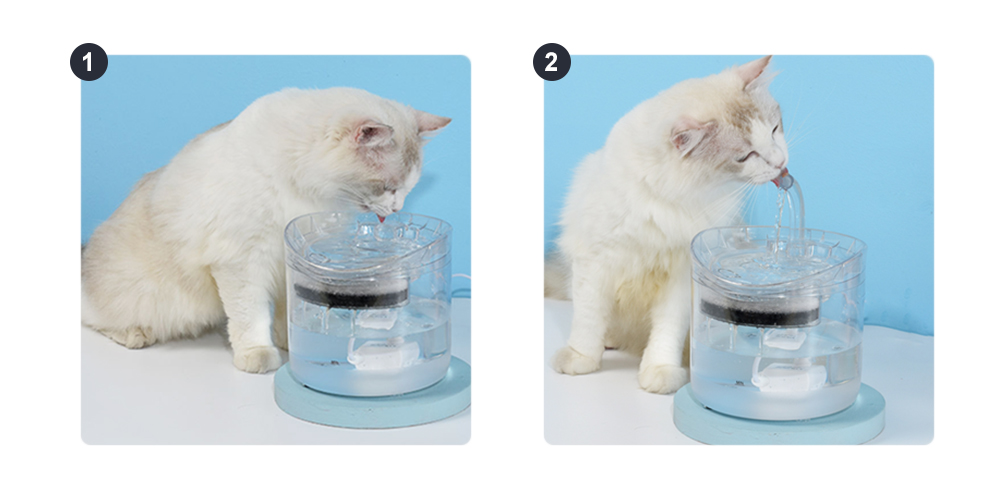 1

2