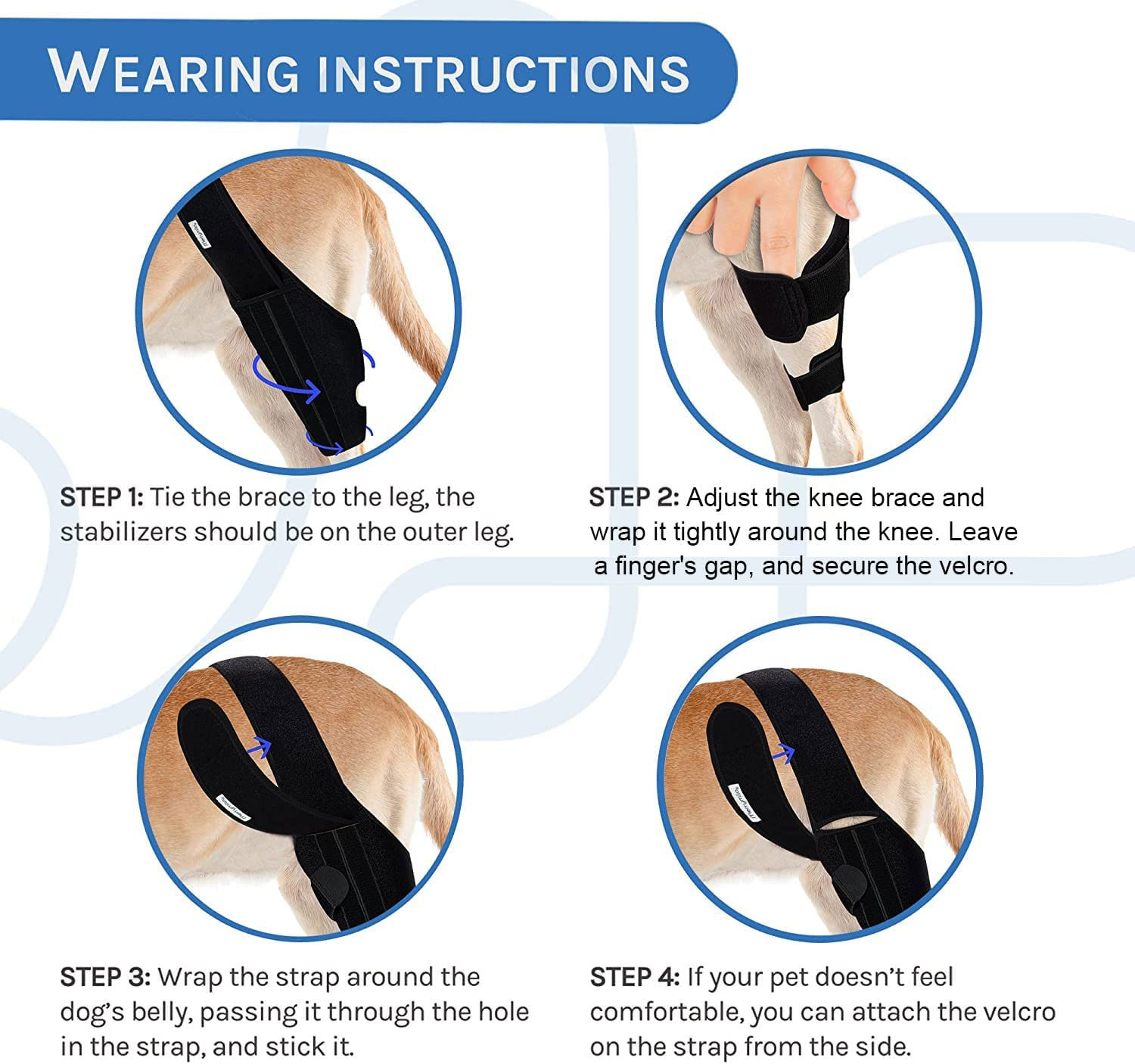 WEARING INSTRUCTIONS

STEP 1: Tie the brace to the leg, the stabilizers should be on the outer leg.

STEP 2: Adjust the knee brace and wrap it tightly around the knee. Leave a finger's gap, and secure the velcro.

STEP 3: Wrap the strap around the dog's belly, passing it through the hole in the strap, and stick it.

STEP 4: If your pet doesn't feel comfortable, you can attach the velcro on the strap from the side.