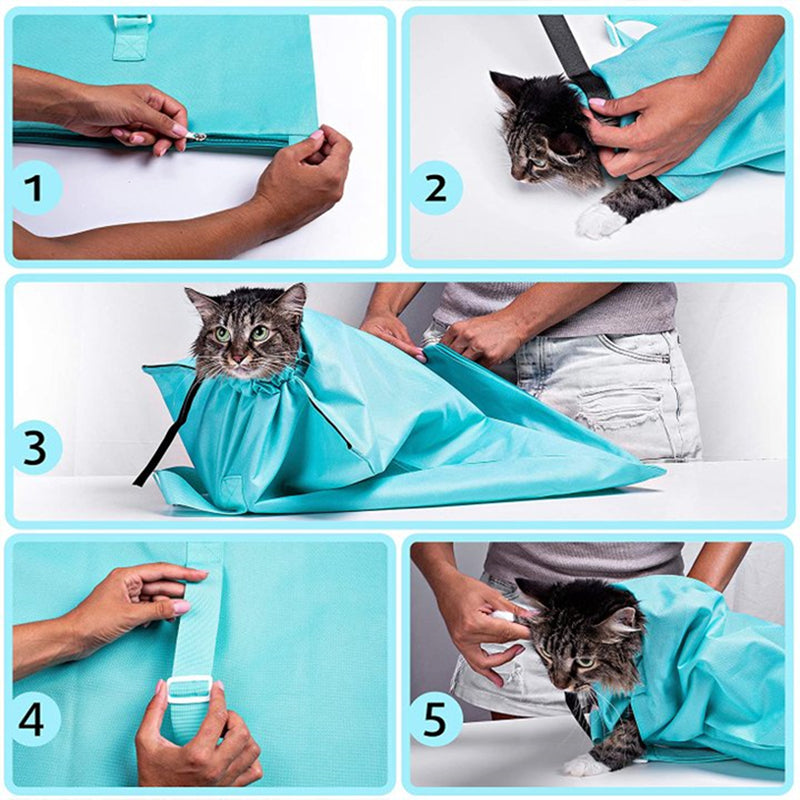 1

2

3

4

5