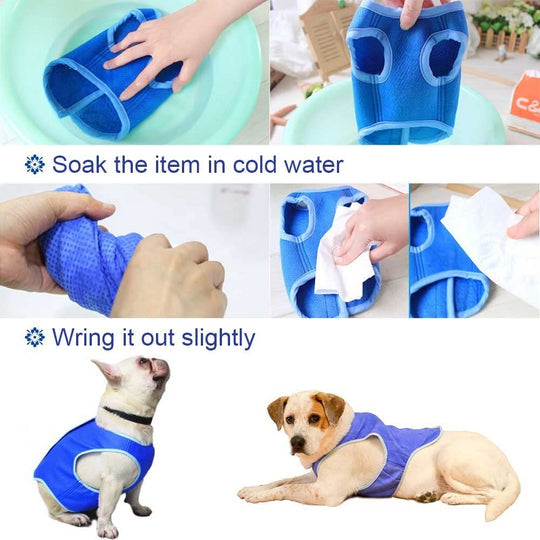 C&

Soak the item in cold water

Wring it out slightly