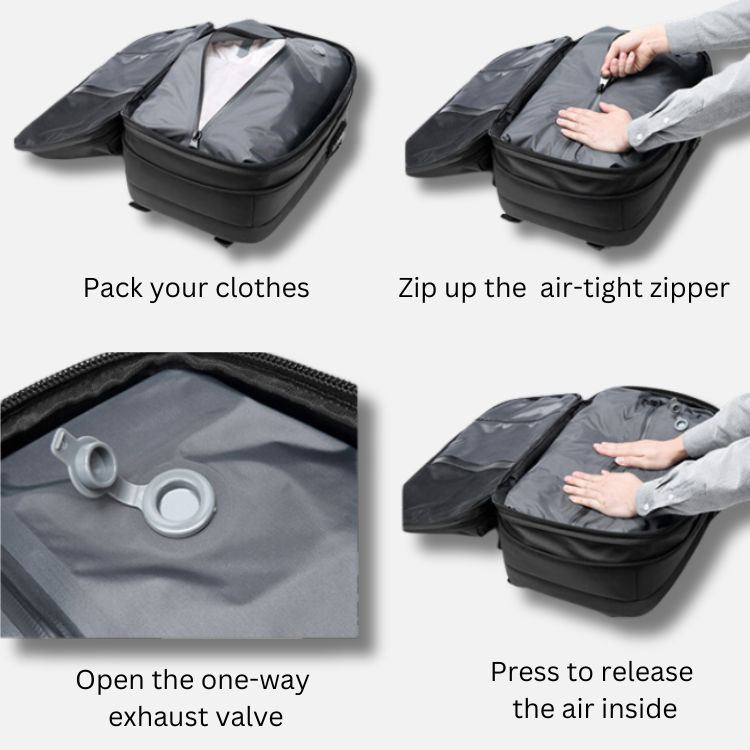 Pack your clothes

Zip up the  air-tight zipper

Open the one-way exhaust valve

Press to release the air inside