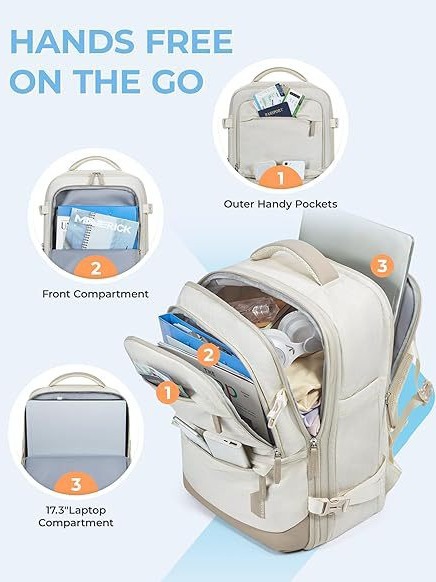 HANDS FREE ON THE GO

PASSPORT

1

Outer Handy Pockets

MAVERICK

2

Front Compartment

3

2

1

3

17.3"Laptop Compartment