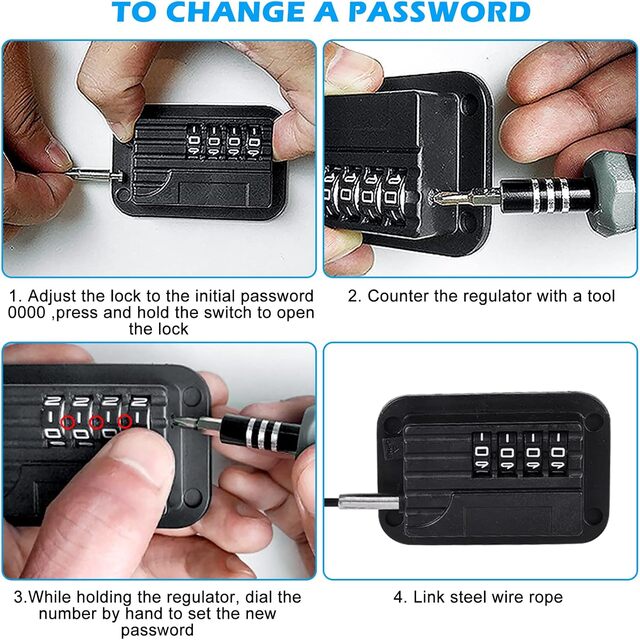 TO CHANGE A PASSWORD

1. Adjust the lock to the initial password 0000 ,press and hold the switch to open the lock

2. Counter the regulator with a tool

3.While holding the regulator, dial the number by hand to set the new password

4. Link steel wire rope