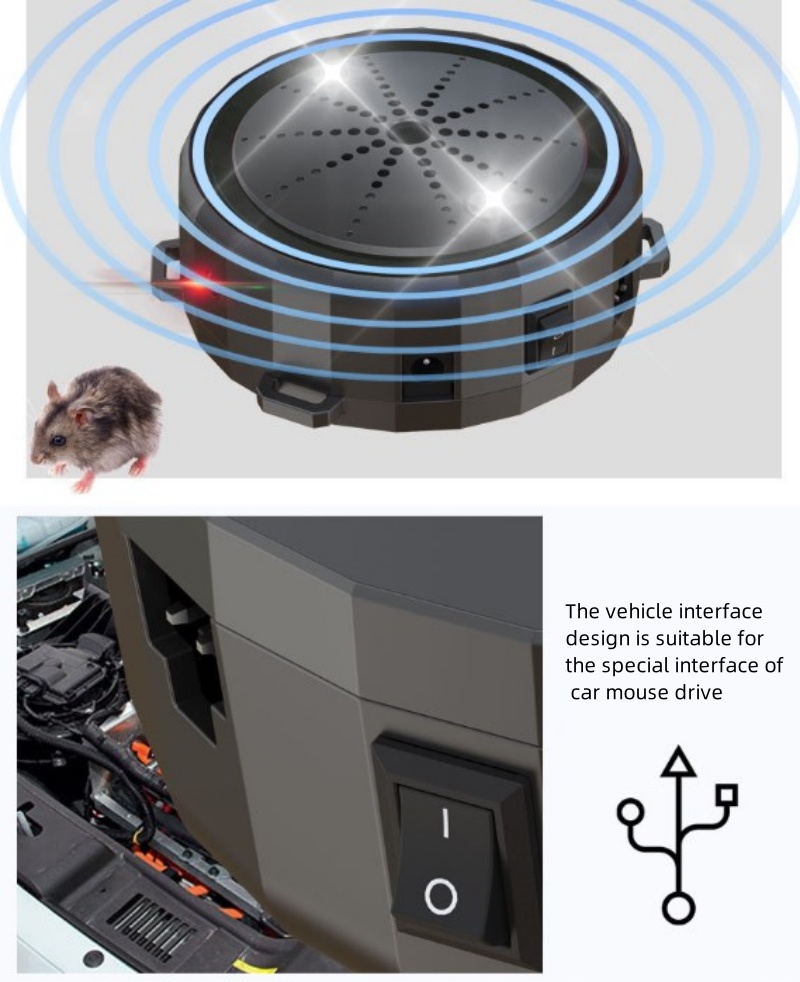 The vehicle interface design is suitable for the special interface of car mouse drive

I

O