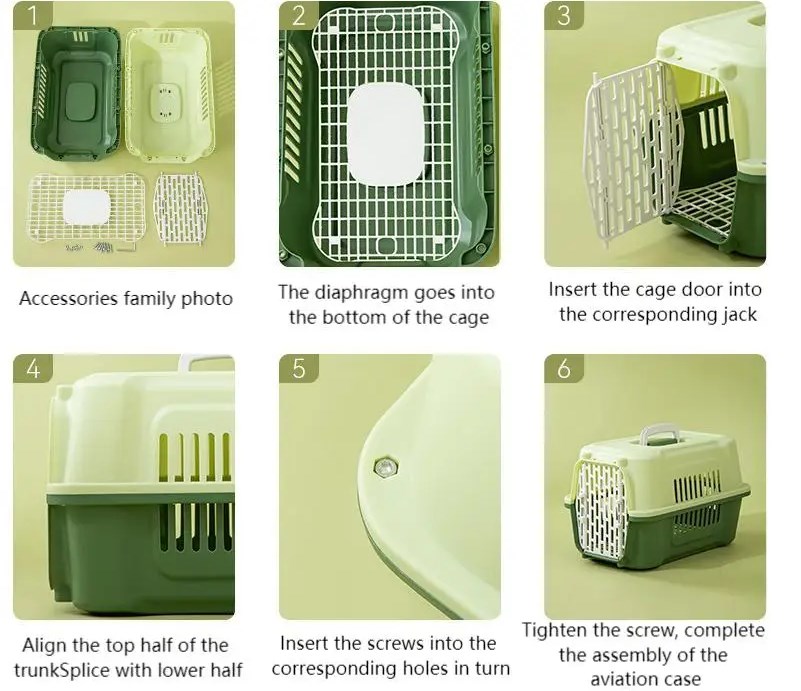 1

Accessories family photo

2

The diaphragm goes into the bottom of the cage

3

Insert the cage door into the corresponding jack

4

Align the top half of the trunkSplice with lower half

5

Insert the screws into the corresponding holes in turn

6

Tighten the screw, complete the assembly of the aviation case