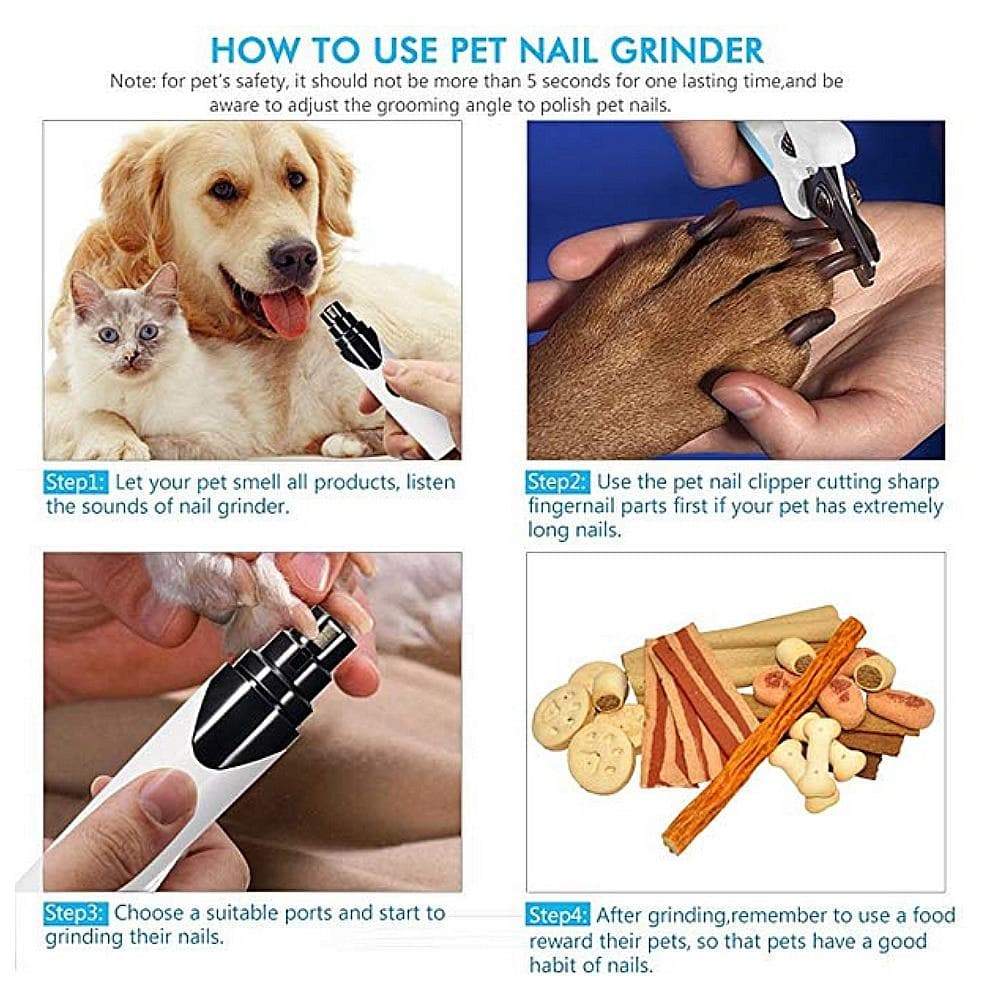 HOW TO USE PET NAIL GRINDER

Note: for pet's safety, it should not be more than 5 seconds for one lasting time,and be aware to adjust the grooming angle to polish pet nails.

Step1: Let your pet smell all products, listen the sounds of nail grinder.

Step2: Use the pet nail clipper cutting sharp fingernail parts first if your pet has extremely long nails.

Step3: Choose a suitable ports and start to grinding their nails.

Step4: After grinding,remember to use a food reward their pets, so that pets have a good habit of nails.