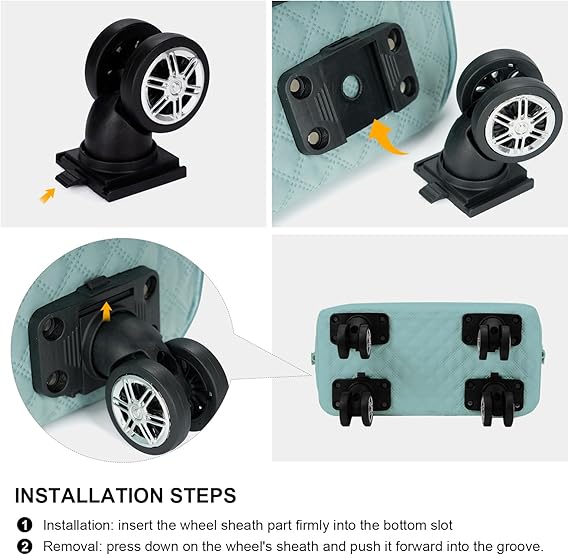 INSTALLATION STEPS

❶ Installation: insert the wheel sheath part firmly into the bottom slot

❷ Removal: press down on the wheel's sheath and push it forward into the groove.