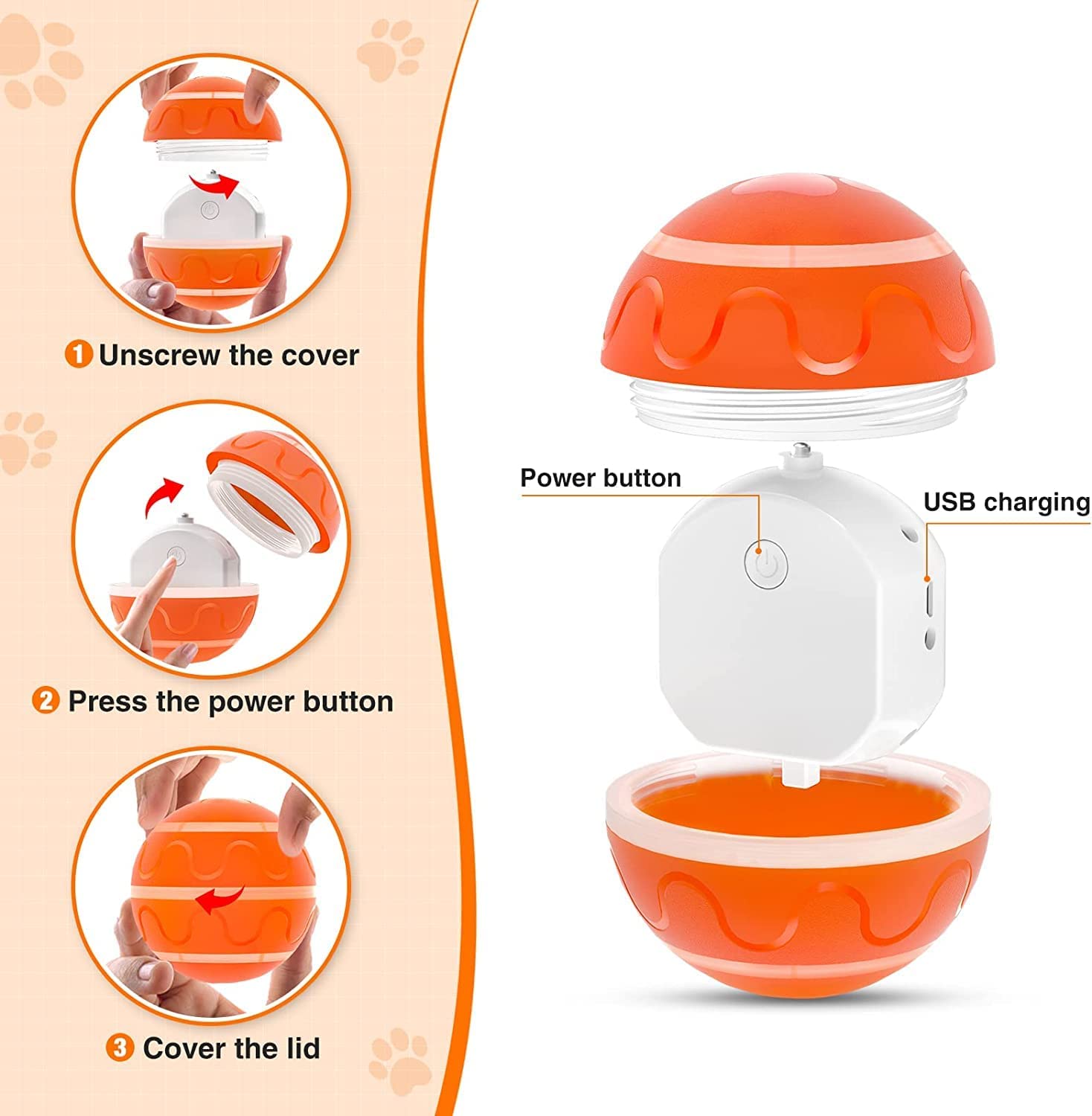 1 Unscrew the cover

2 Press the power button

3 Cover the lid

Power button

USB charging