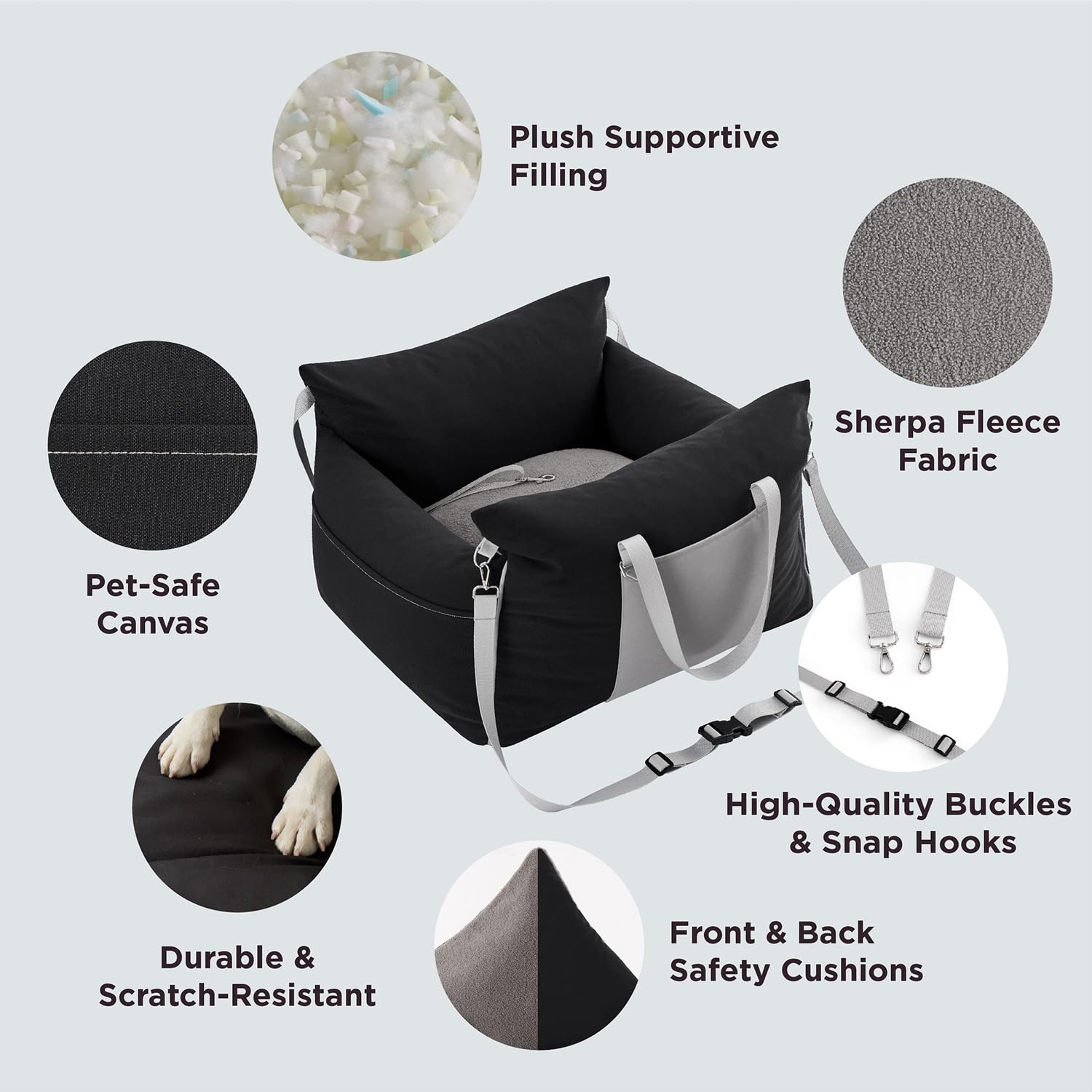 Plush Supportive Filling

Sherpa Fleece Fabric

Pet-Safe Canvas

High-Quality Buckles & Snap Hooks

Durable & Scratch-Resistant

Front & Back Safety Cushions