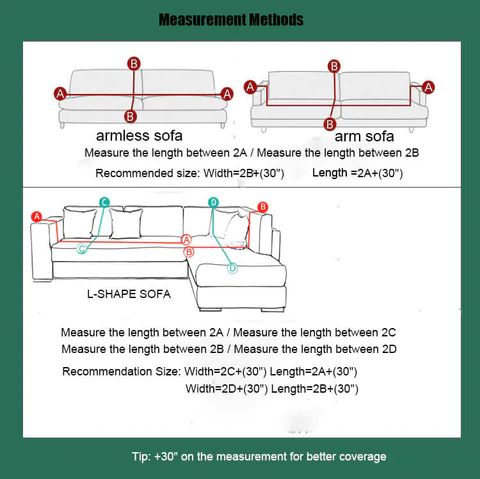 Measurement Methods

B
A
A
B
armless sofa

B
A
A
B
arm sofa

Measure the length between 2A / Measure the length between 2B

Recommended size: Width=2B+(30") Length =2A+(30")

A
C
D
B
C
A
B
D
L-SHAPE SOFA

Measure the length between 2A / Measure the length between 2C
Measure the length between 2B / Measure the length between 2D

Recommendation Size: Width=2C+(30") Length=2A+(30")
Width=2D+(30") Length=2B+(30")

Tip: +30" on the measurement for better coverage