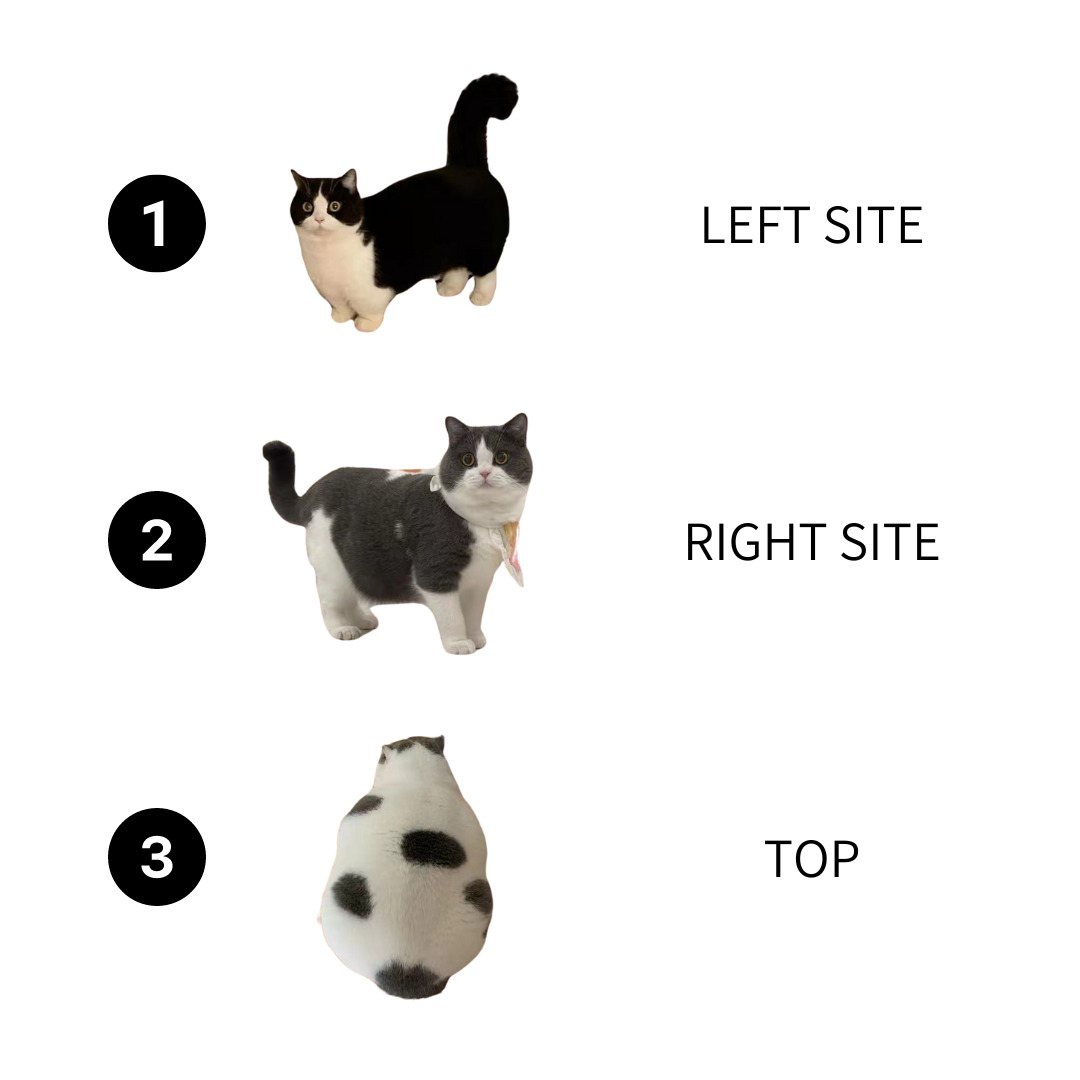 1

LEFT SITE

2

RIGHT SITE

3

TOP